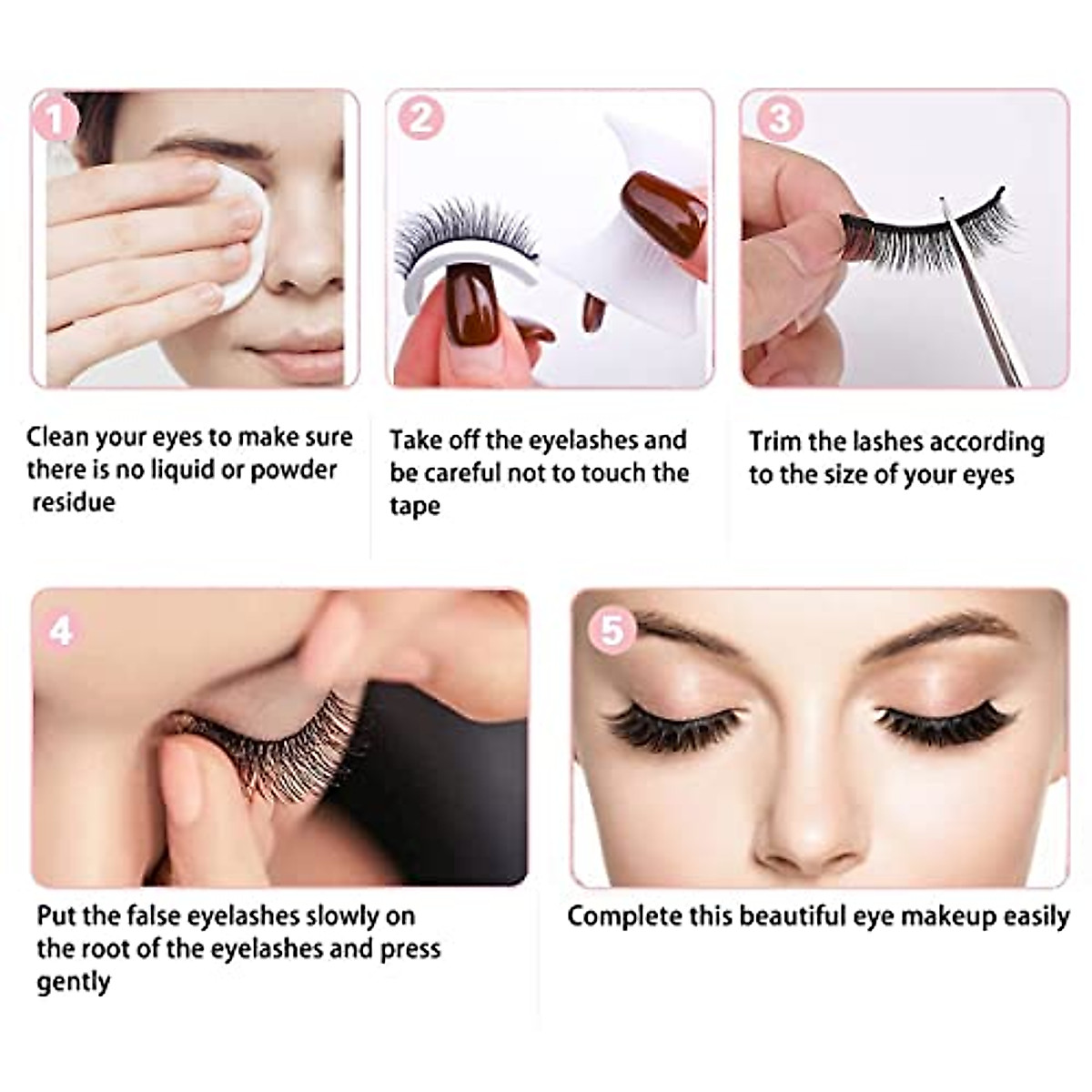 1

Clean your eyes to make sure there is no liquid or powder residue

2

Take off the eyelashes and be careful not to touch the tape

3

Trim the lashes according to the size of your eyes

4

Put the false eyelashes slowly on the root of the eyelashes and press gently

5

Complete this beautiful eye makeup easily