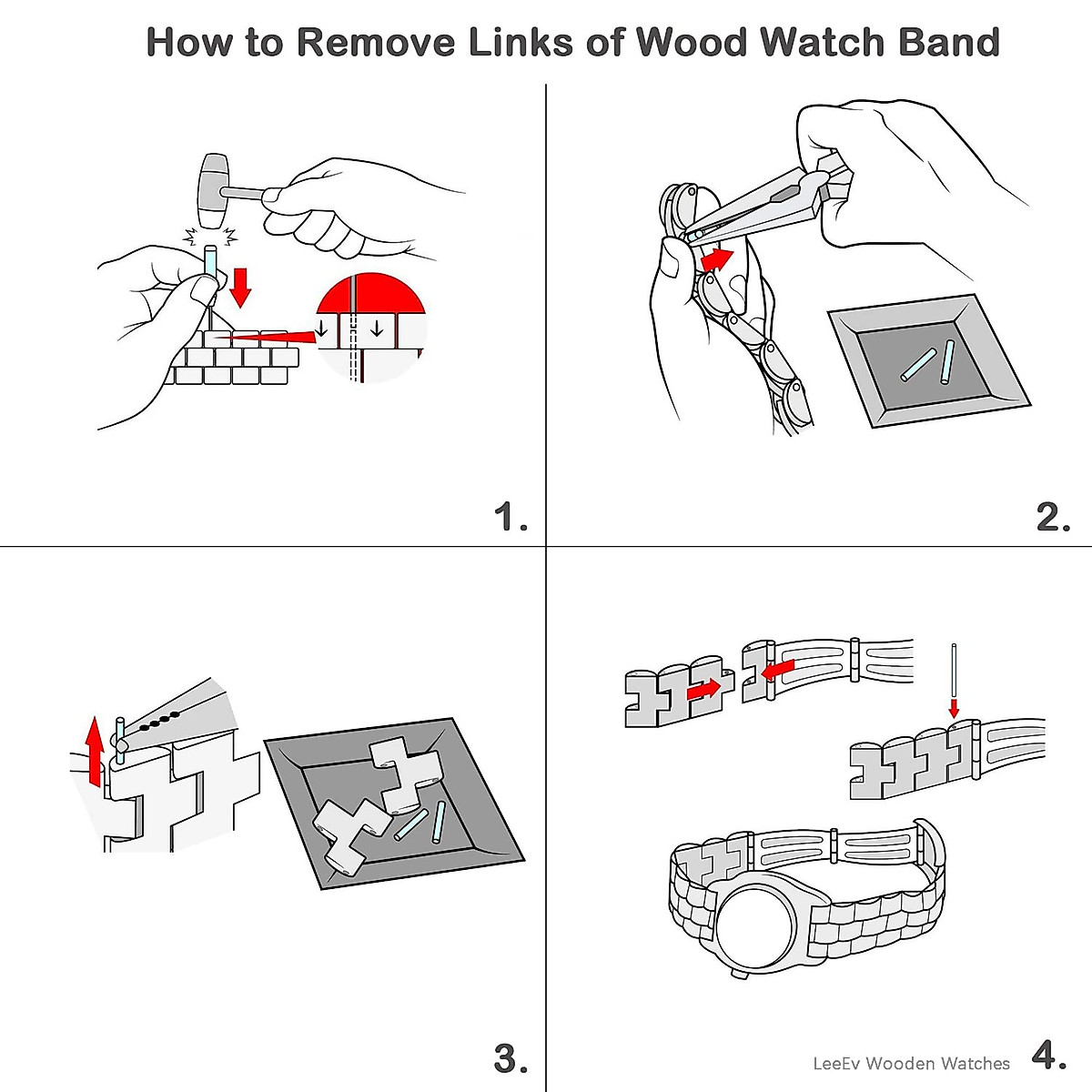 How to Remove Links of Wood Watch Band

1.

2.

3.

LeeEv Wooden Watches

4.