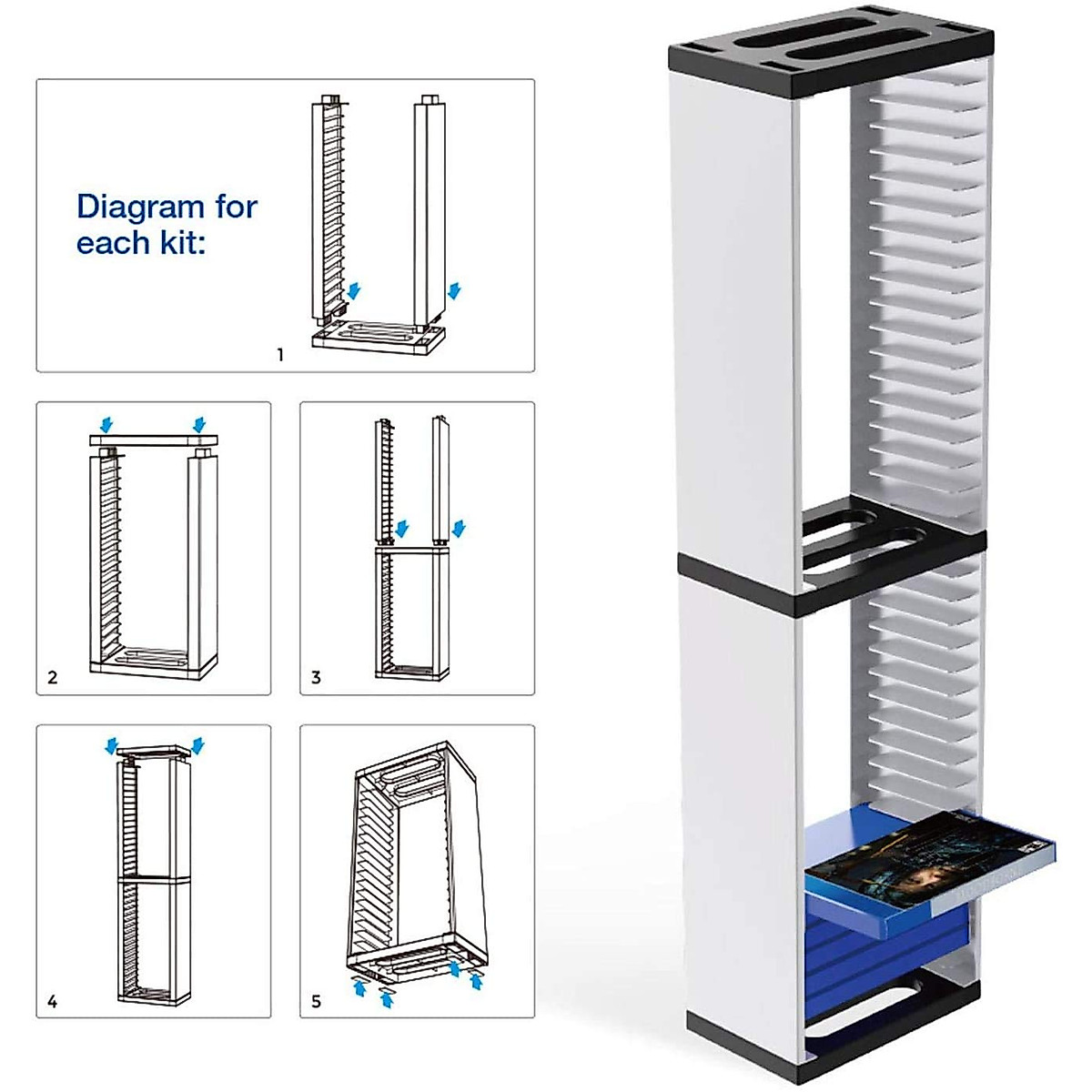 Diagram for each kit:

1

2

3

4

5