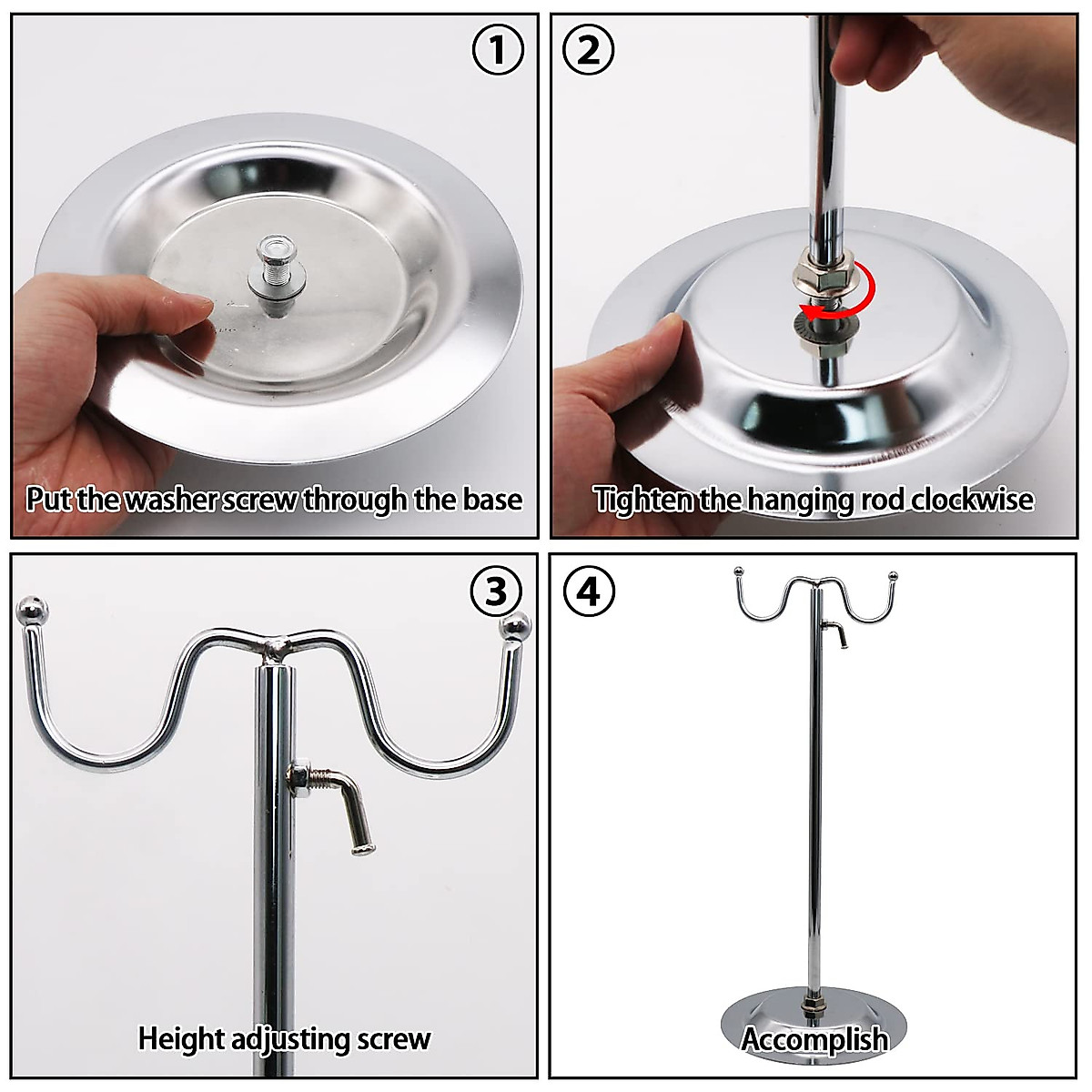 ①

Put the washer screw through the base

②

Tighten the hanging rod clockwise

③

Height adjusting screw

④

Accomplish