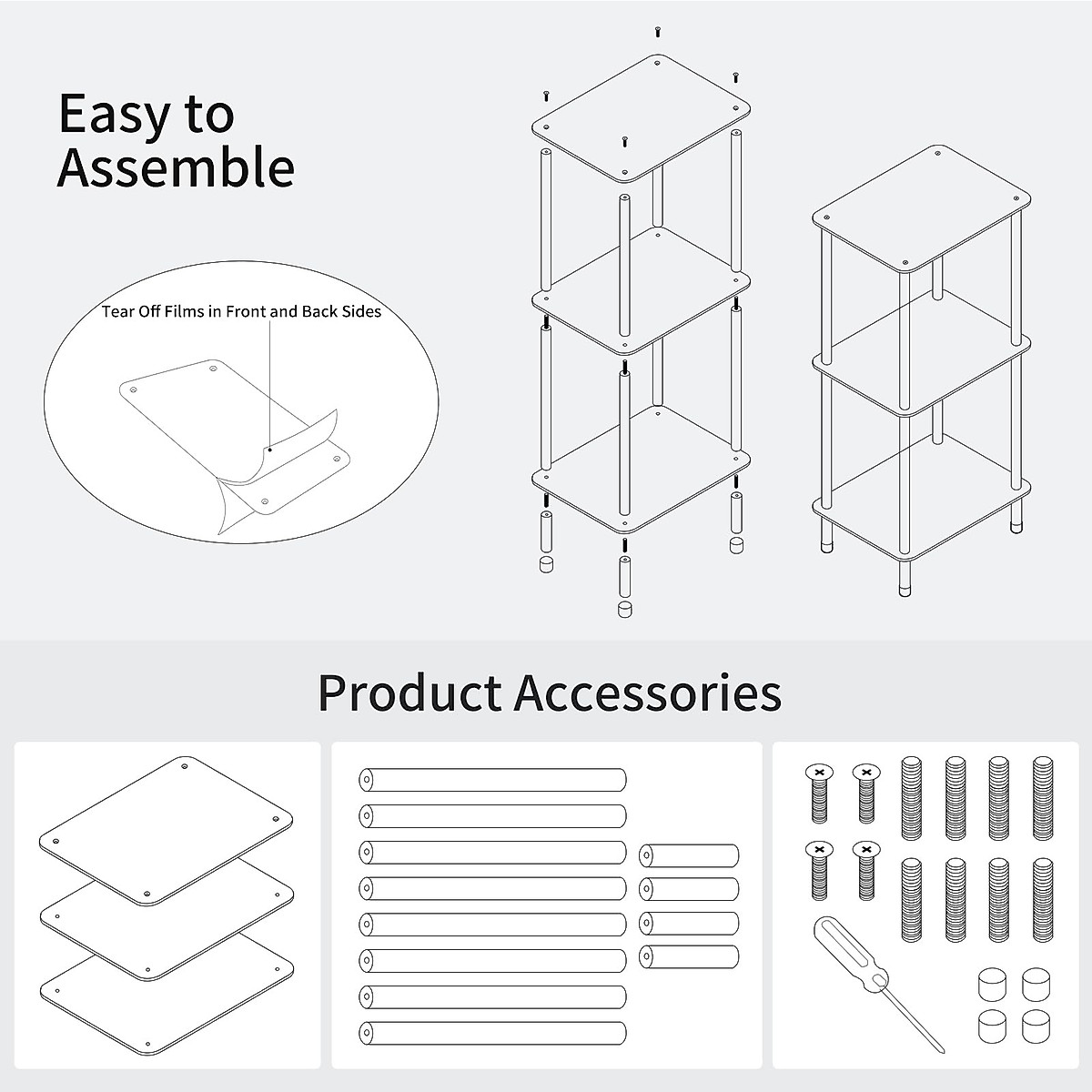 Easy to Assemble

Tear Off Films in Front and Back Sides

Product Accessories