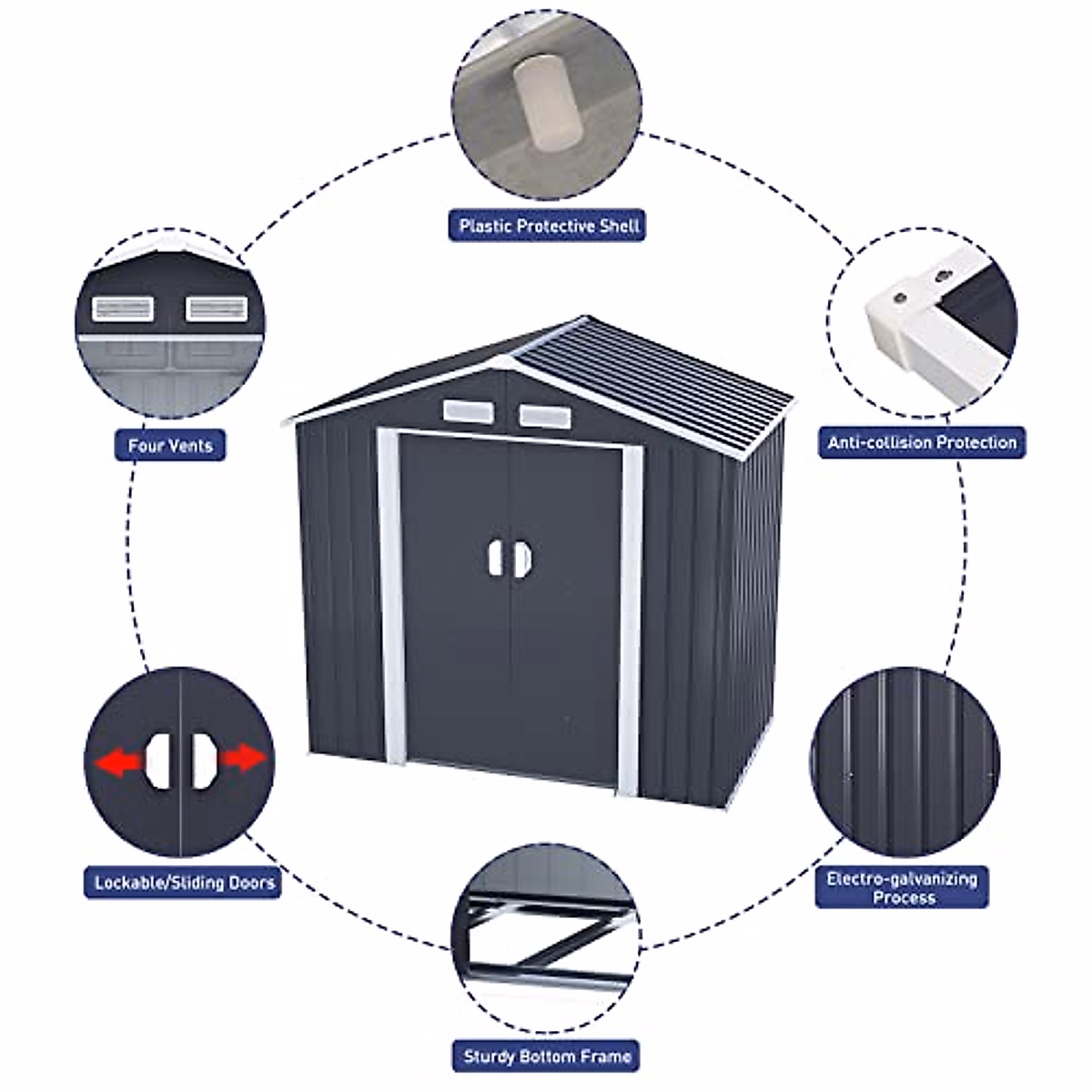 Plastic Protective Shell

Four Vents

Anti-collision Protection

Lockable/Sliding Doors

Electro-galvanizing Process

Sturdy Bottom Frame