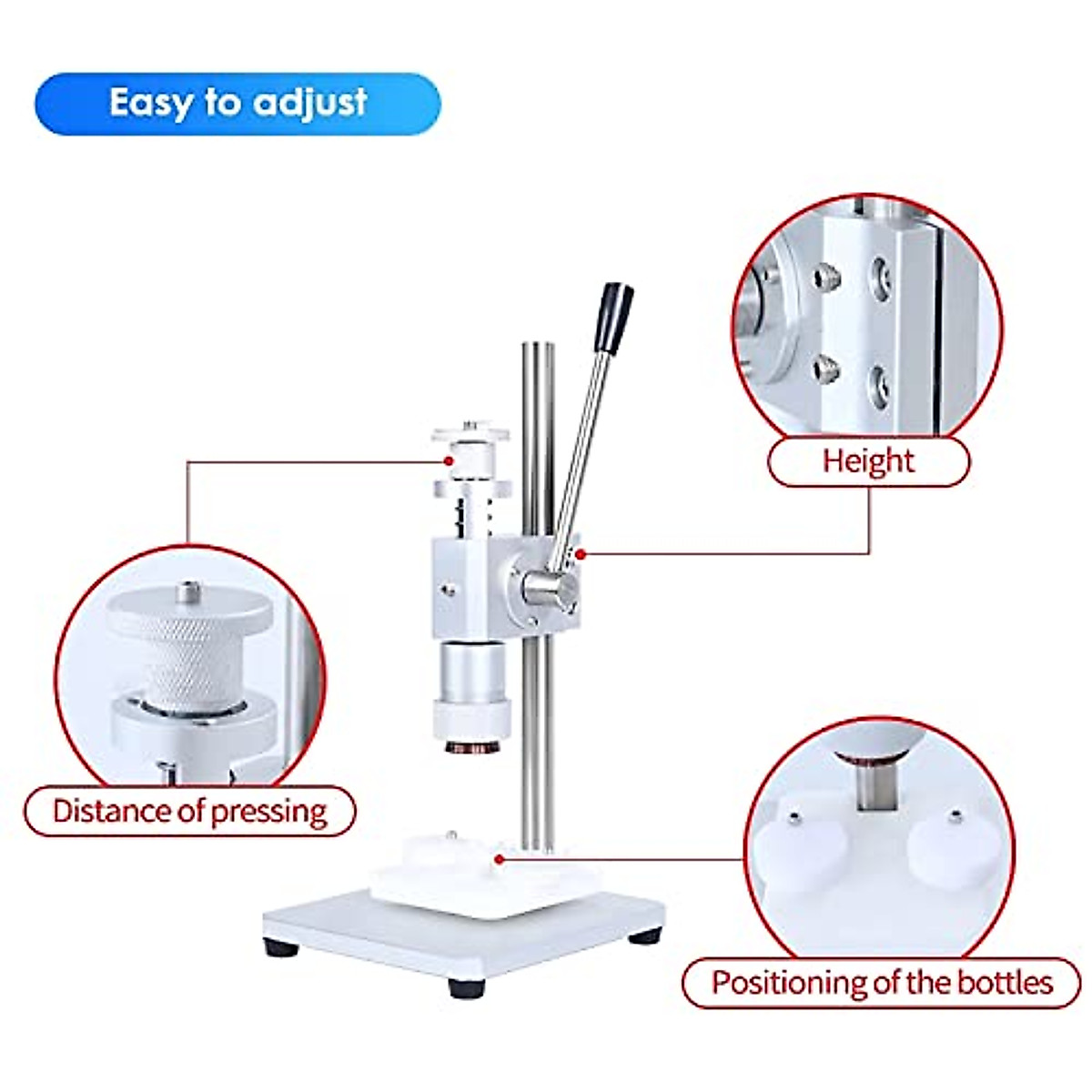 Easy to adjust

Height

Distance of pressing

Positioning of the bottles