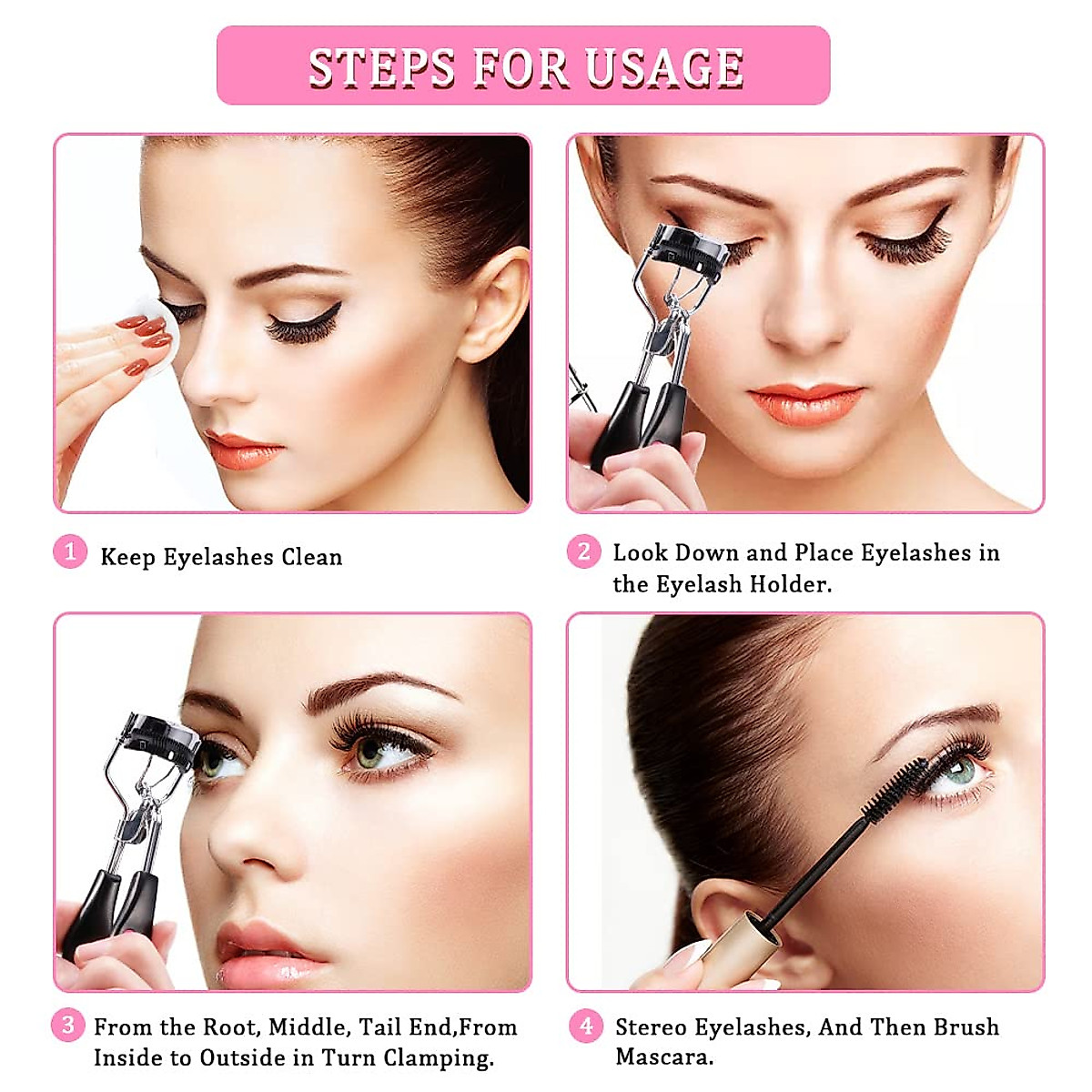 STEPS FOR USAGE

1 Keep Eyelashes Clean

2 Look Down and Place Eyelashes in the Eyelash Holder.

3 From the Root, Middle, Tail End,From Inside to Outside in Turn Clamping.

4 Stereo Eyelashes, And Then Brush Mascara.