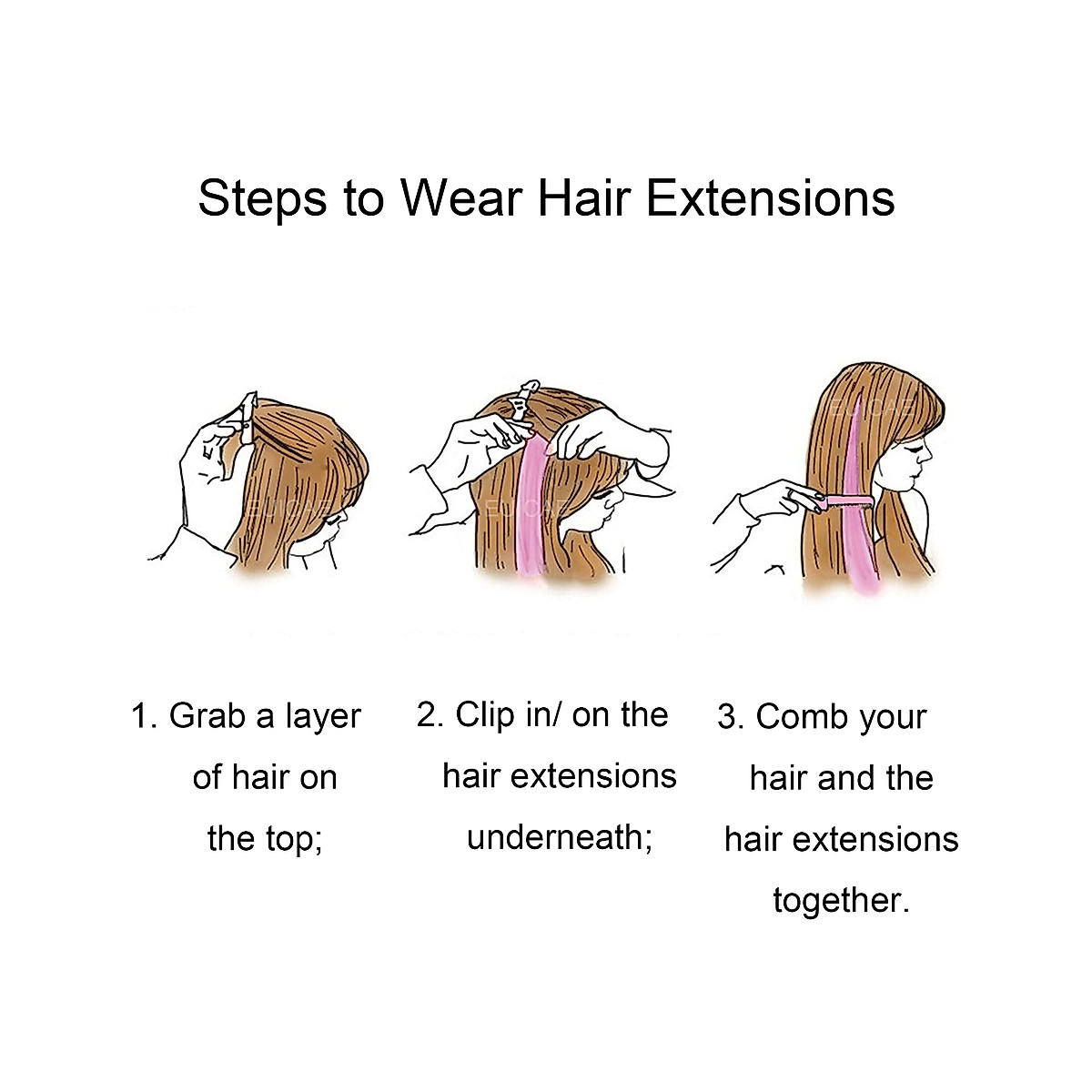 Steps to Wear Hair Extensions

1. Grab a layer of hair on the top;

2. Clip in/ on the hair extensions underneath;

3. Comb your hair and the hair extensions together.