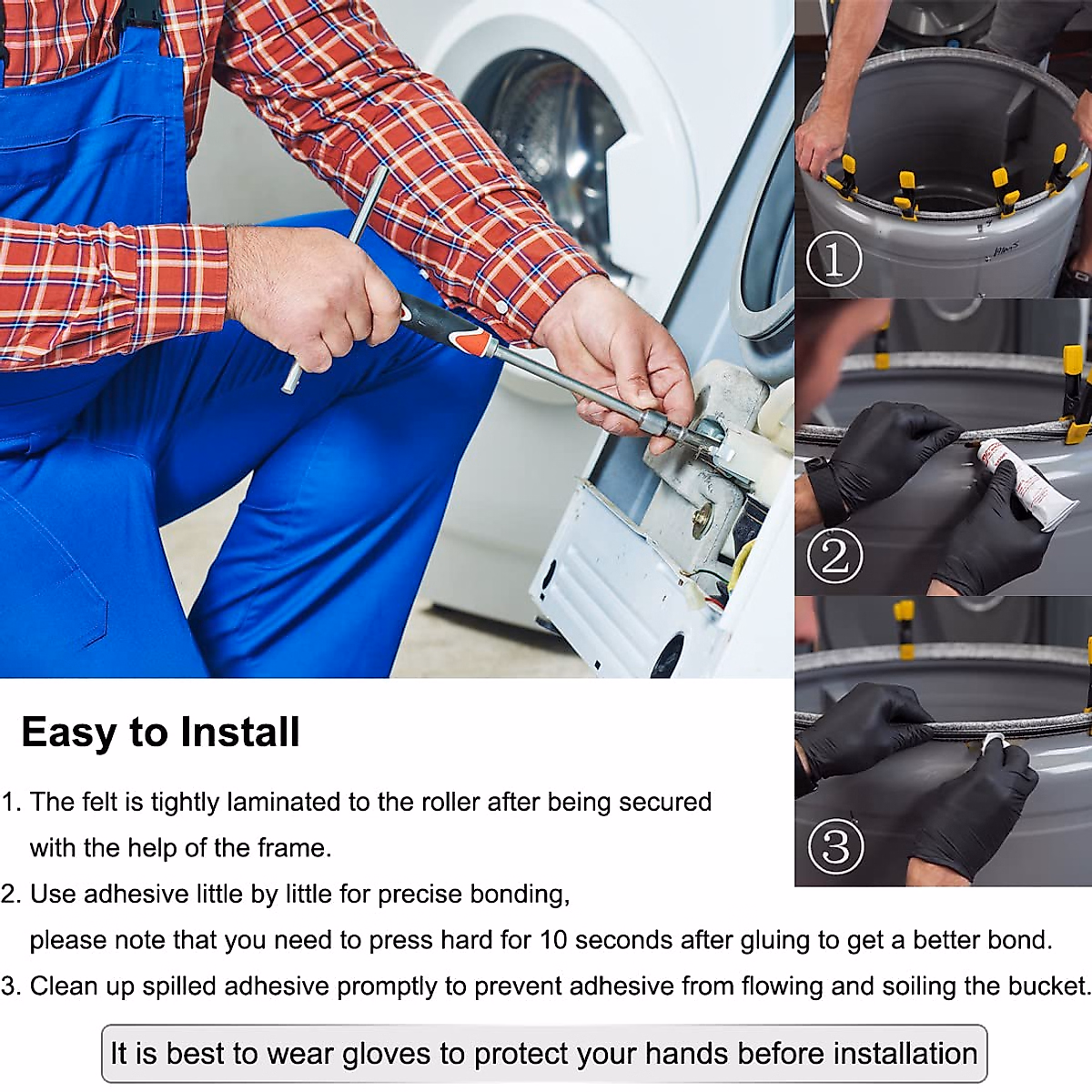 ①

②

③

Easy to Install

1. The felt is tightly laminated to the roller after being secured with the help of the frame.

2. Use adhesive little by little for precise bonding, please note that you need to press hard for 10 seconds after gluing to get a better bond.

3. Clean up spilled adhesive promptly to prevent adhesive from flowing and soiling the bucket.

It is best to wear gloves to protect your hands before installation