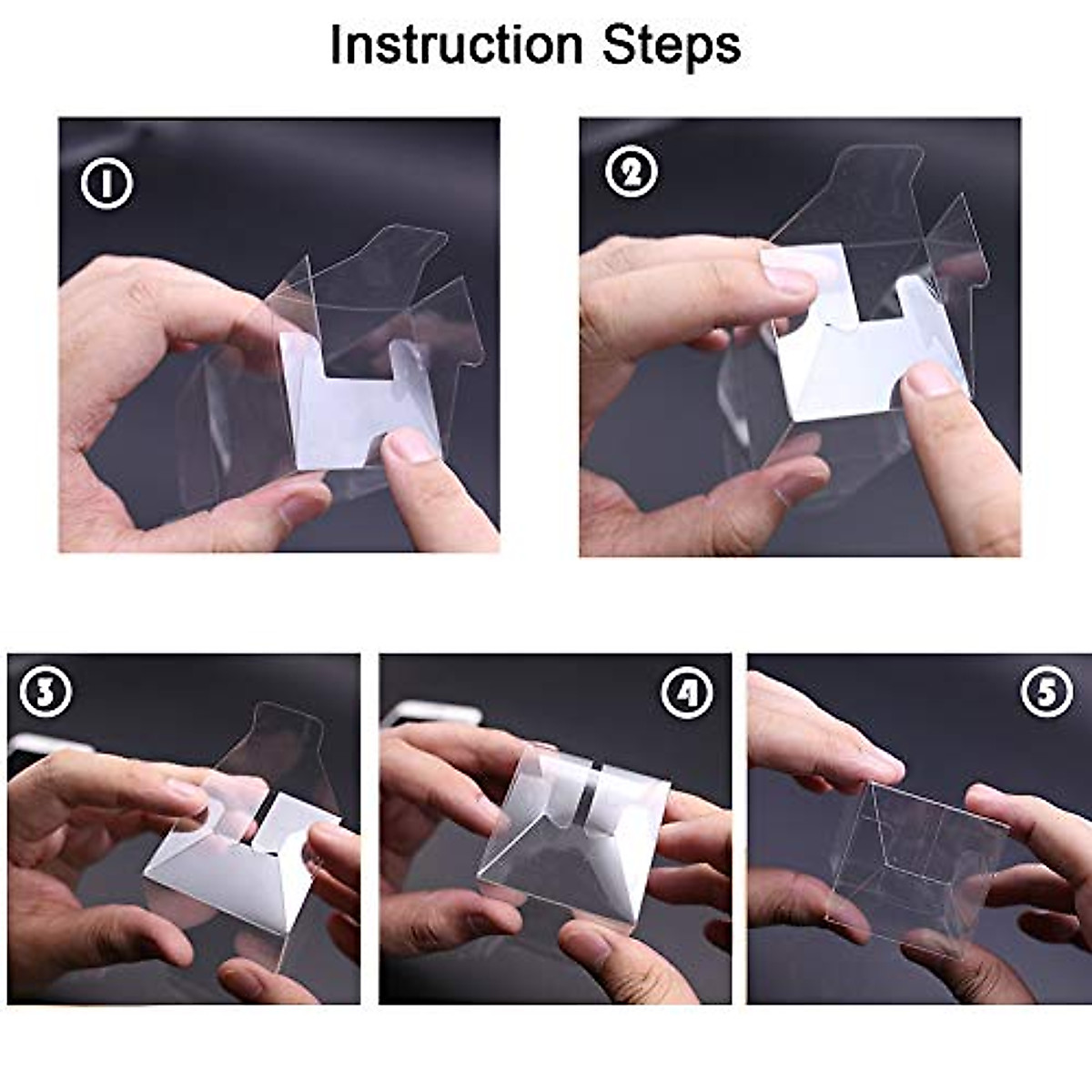 Instruction Steps

1

2

3

4

5