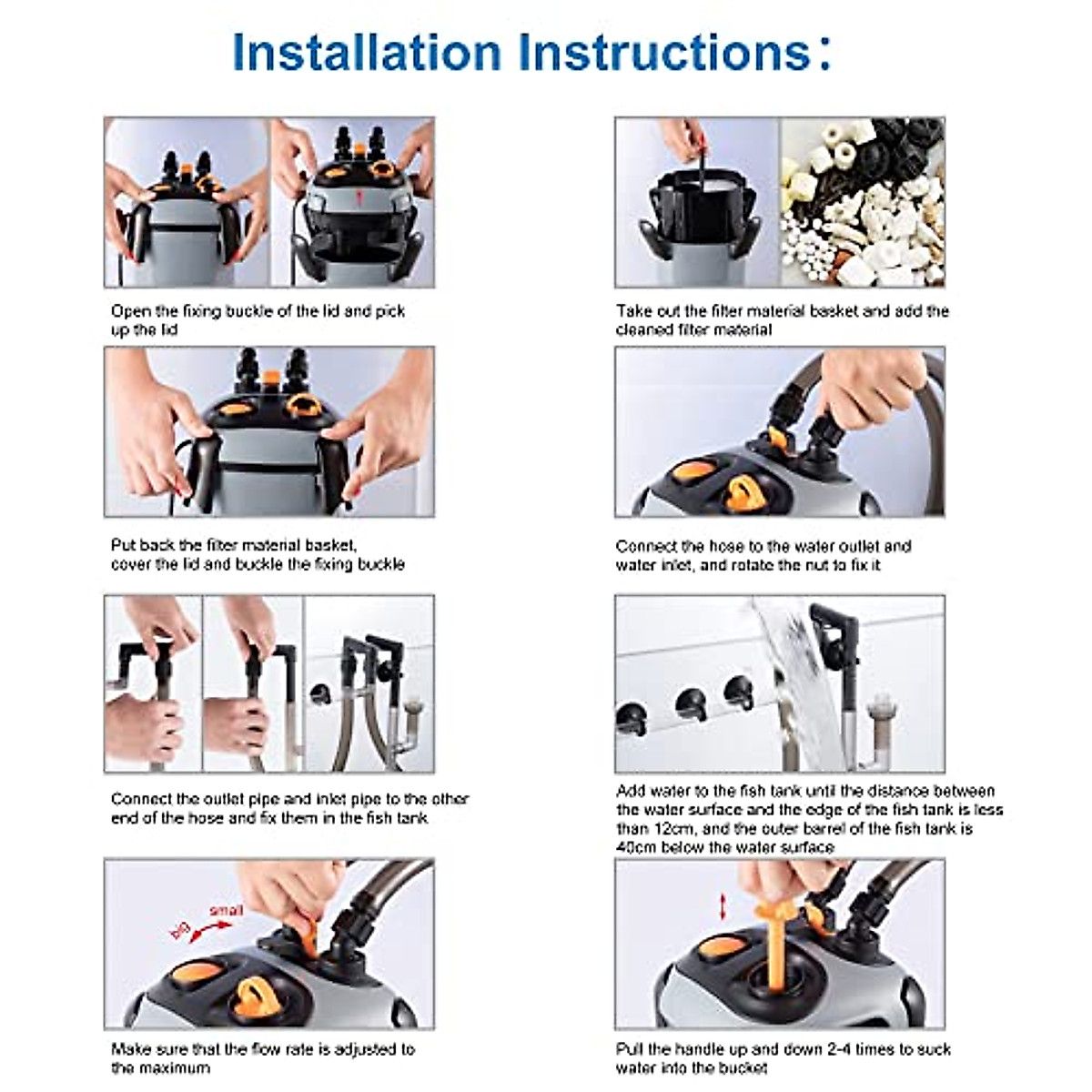 Installation Instructions:

Open the fixing buckle of the lid and pick up the lid

Take out the filter material basket and add the cleaned filter material

Put back the filter material basket, cover the lid and buckle the fixing buckle

Connect the hose to the water outlet and water inlet, and rotate the nut to fix it

Connect the outlet pipe and inlet pipe to the other end of the hose and fix them in the fish tank

Add water to the fish tank until the distance between the water surface and the edge of the fish tank is less than 12cm, and the outer barrel of the fish tank is 40cm below the water surface

big small

Make sure that the flow rate is adjusted to the maximum

Pull the handle up and down 2-4 times to suck water into the bucket