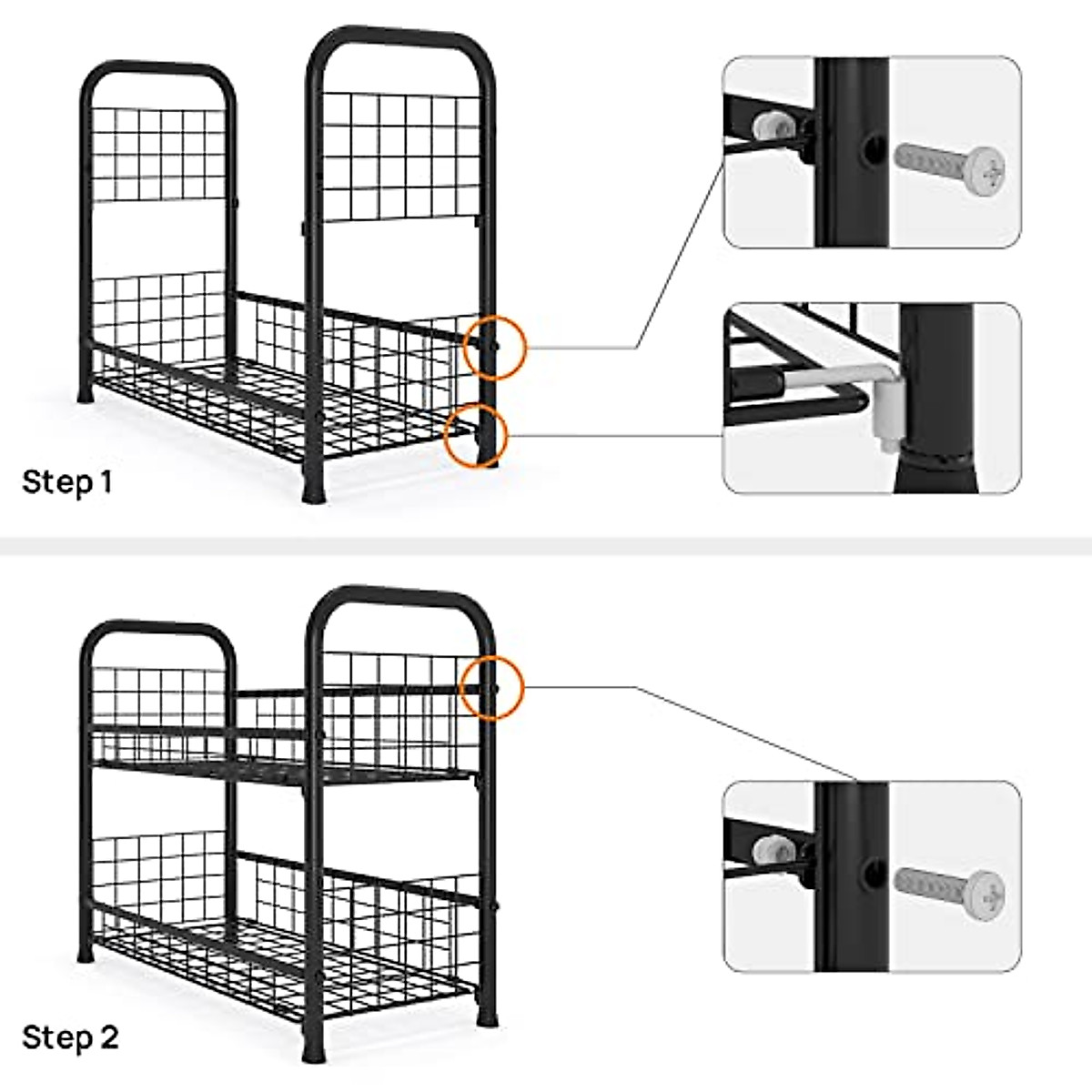 Step 1

Step 2