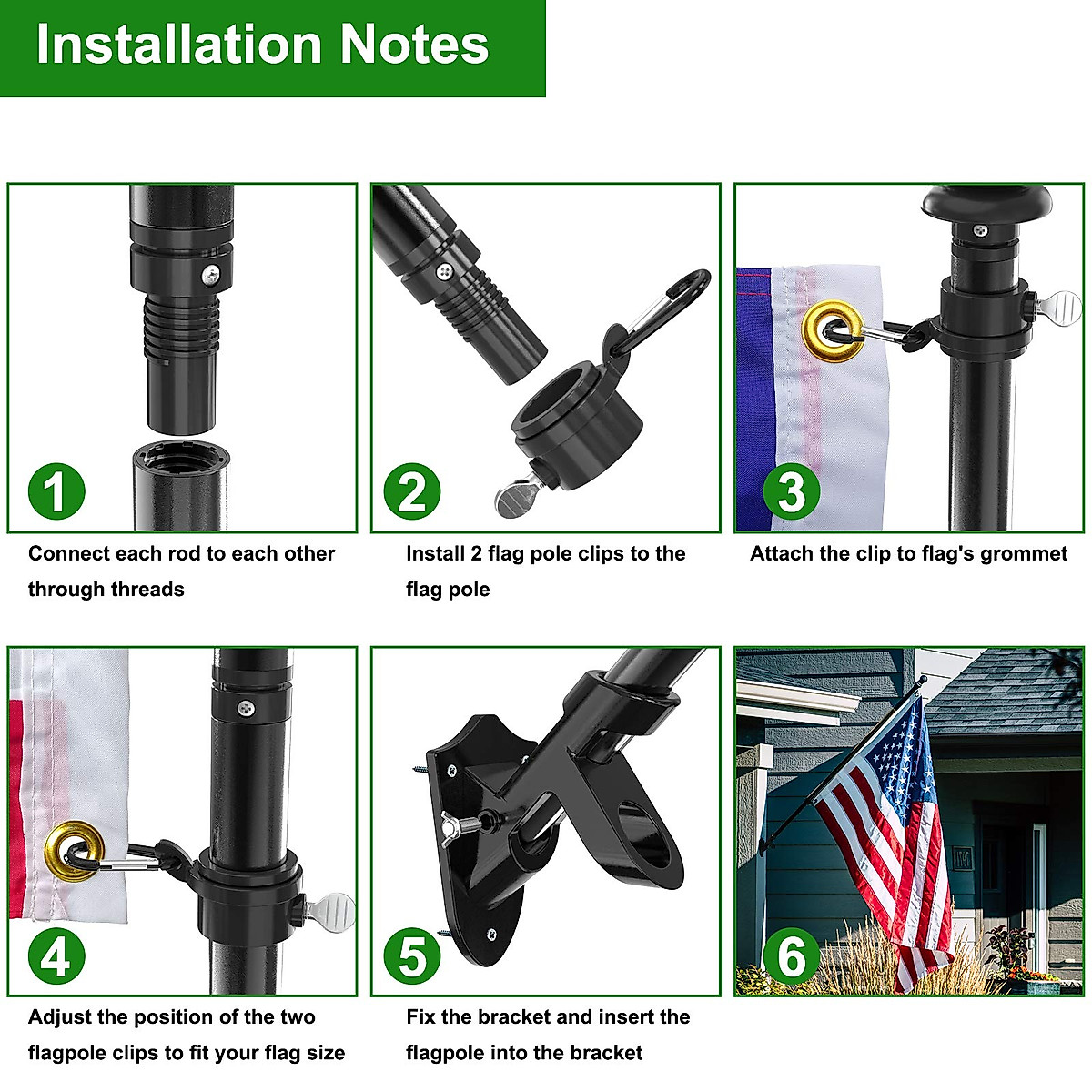 Installation Notes

1

Connect each rod to each other through threads

2

Install 2 flag pole clips to the flag pole

3

Attach the clip to flag's grommet

4

Adjust the position of the two flagpole clips to fit your flag size

5

Fix the bracket and insert the flagpole into the bracket

6