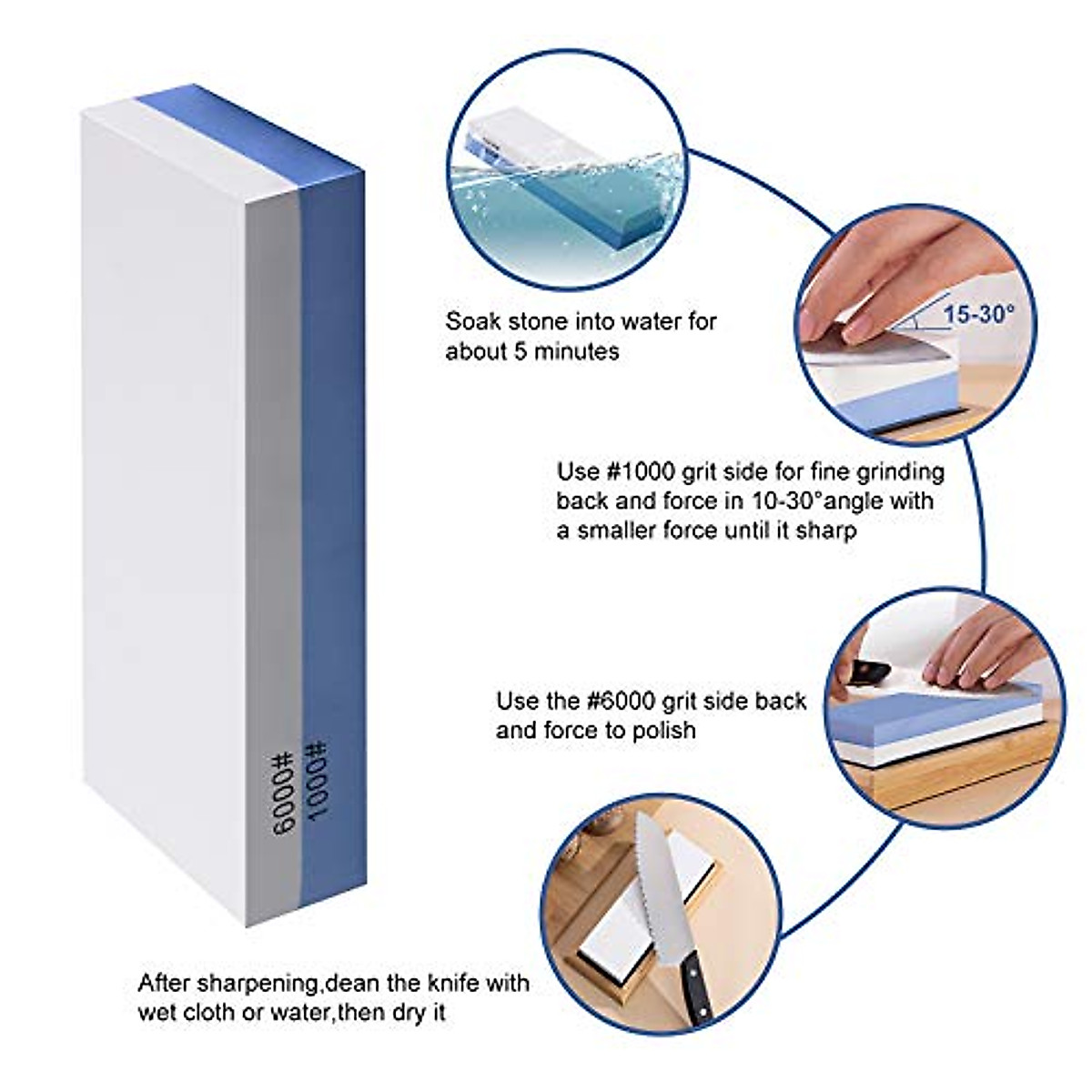 6000#
1000#

Soak stone into water for about 5 minutes

15-30°

Use #1000 grit side for fine grinding back and force in 10-30°angle with a smaller force until it sharp

Use the #6000 grit side back and force to polish

After sharpening,dean the knife with wet cloth or water,then dry it