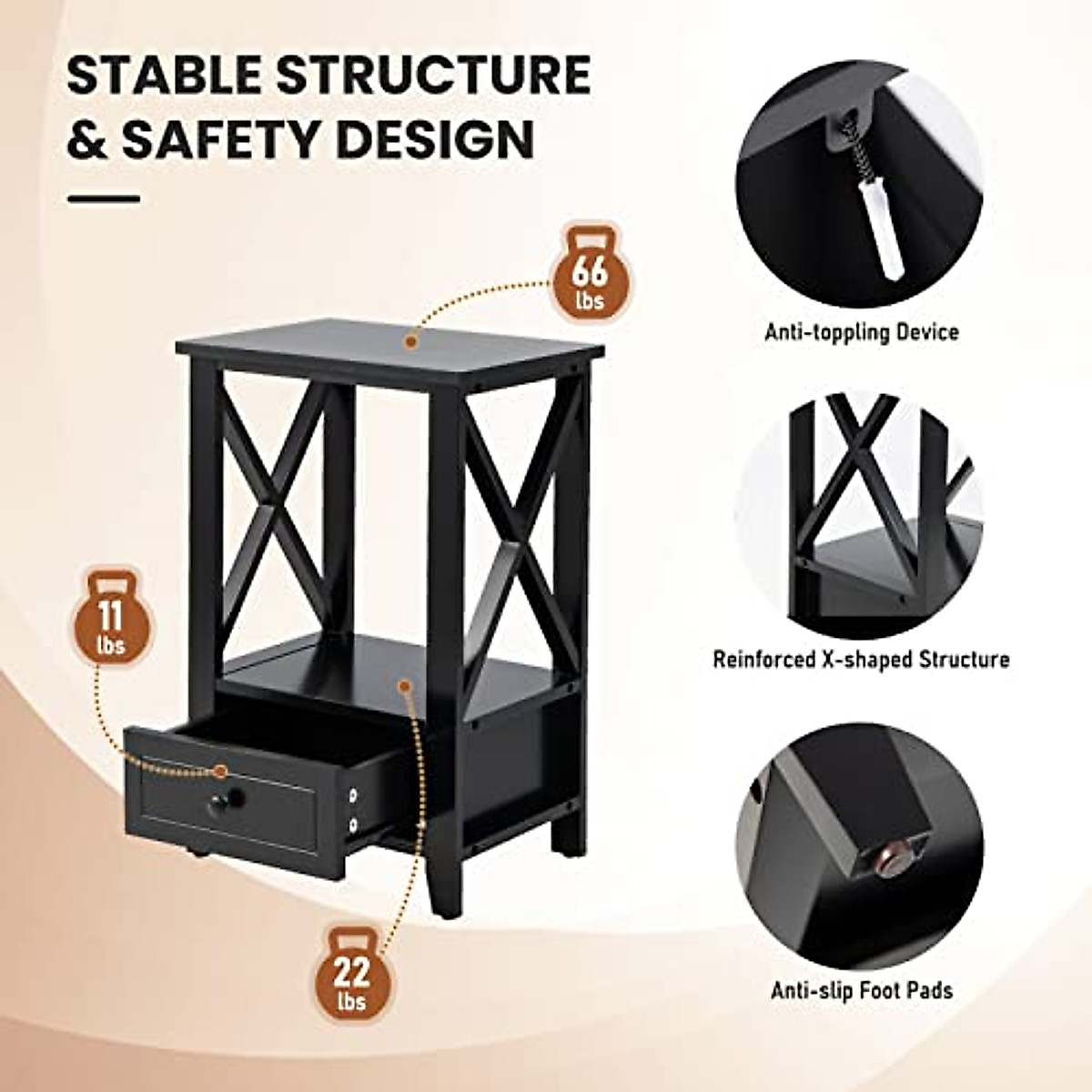 STABLE STRUCTURE & SAFETY DESIGN

66 lbs

11 lbs

22 lbs

Anti-toppling Device

Reinforced X-shaped Structure

Anti-slip Foot Pads