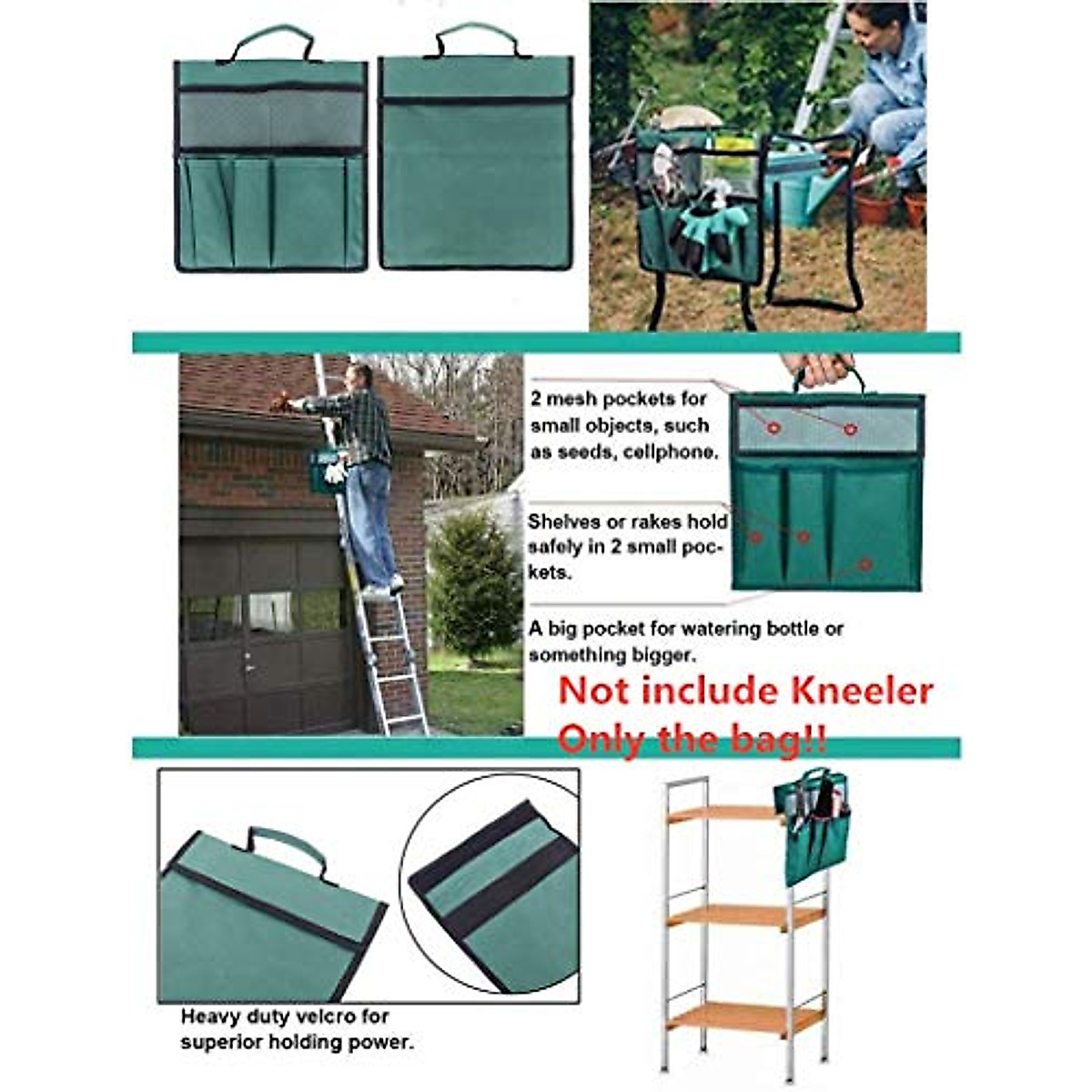 2 mesh pockets for small objects, such as seeds, cellphone.

Shelves or rakes hold safely in 2 small pockets.

A big pocket for watering bottle or something bigger.

Not include Kneeler
Only the bag!!

Heavy duty velcro for superior holding power.