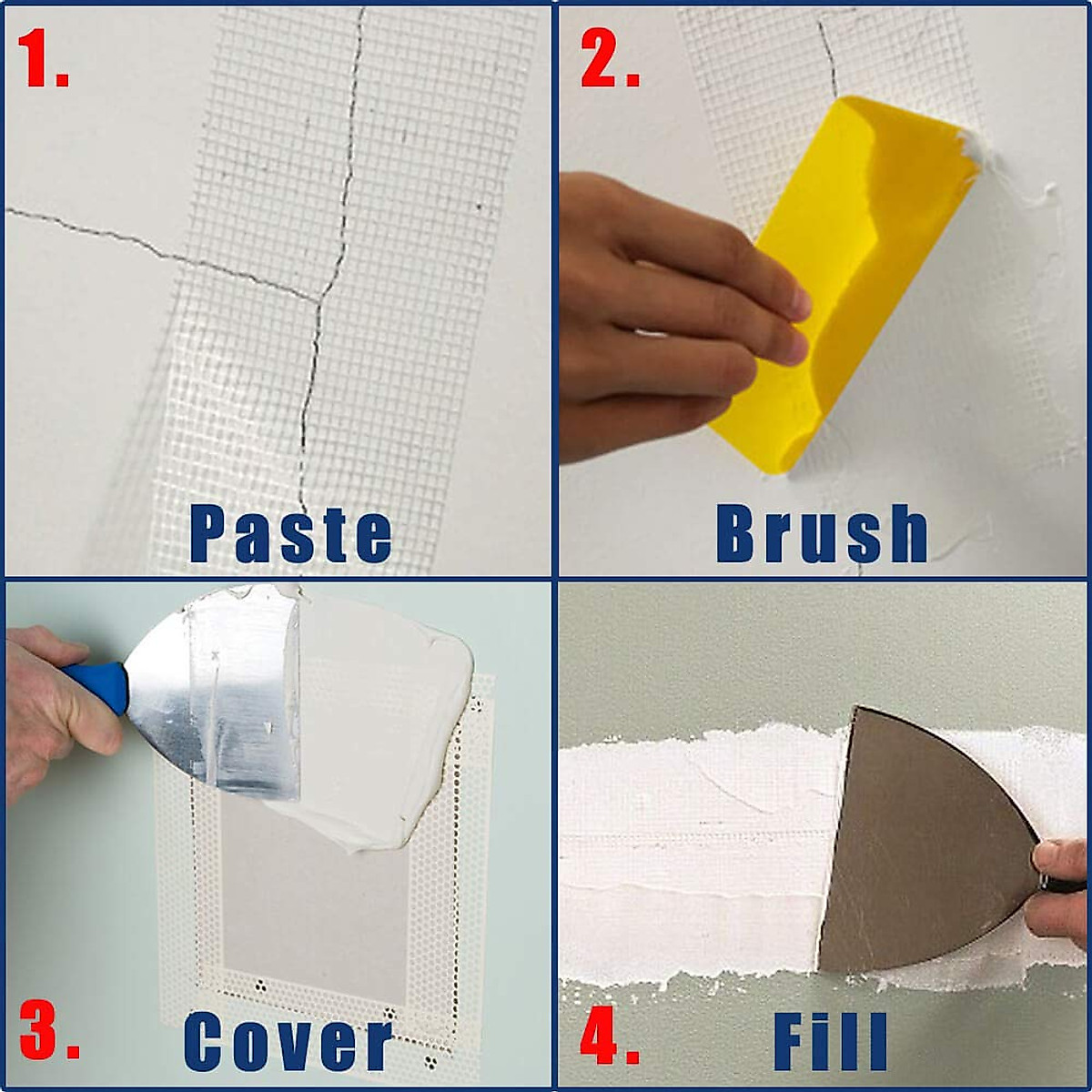 1.

Paste

2.

Brush

3.

Cover

4.

Fill