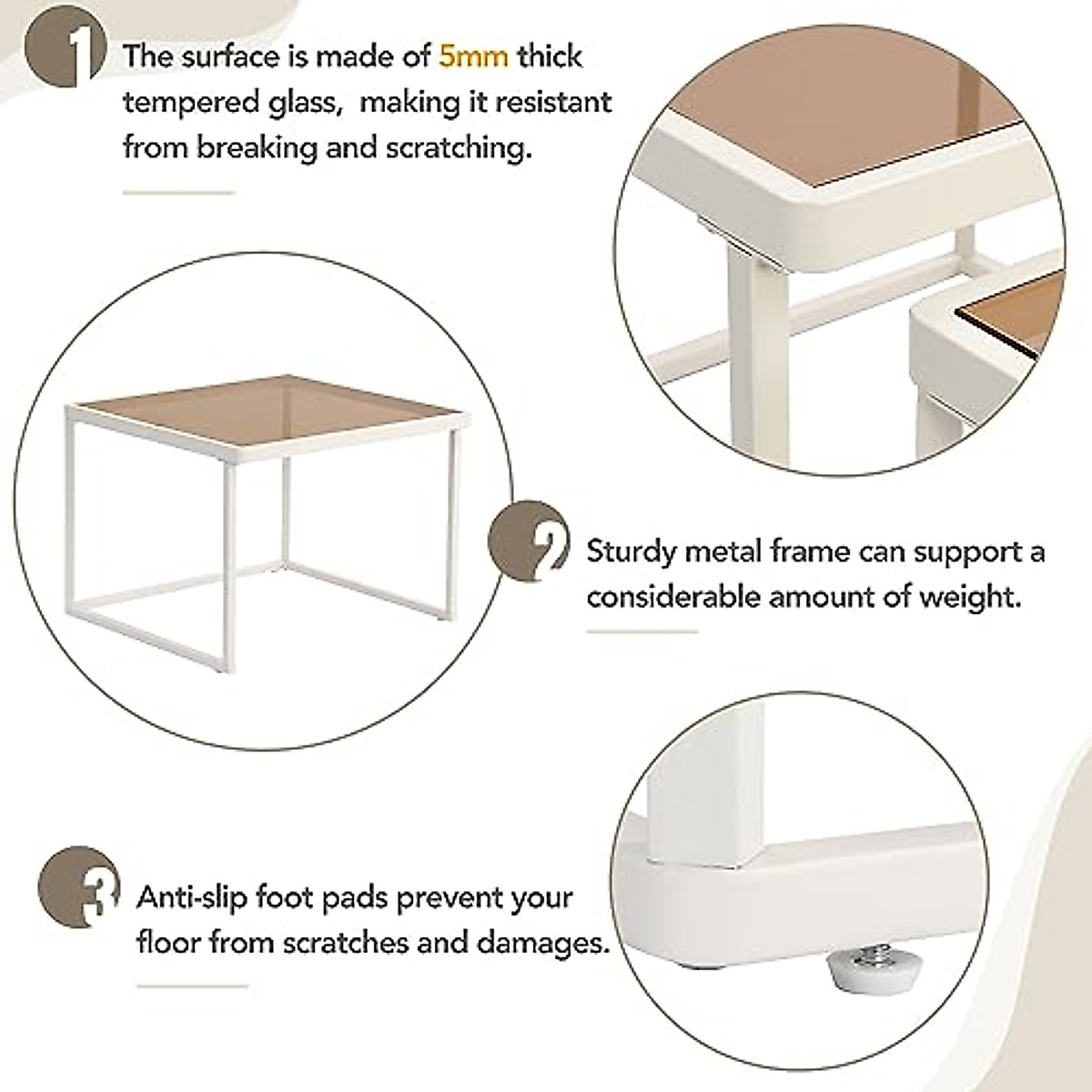 1

The surface is made of 5mm thick tempered glass, making it resistant from breaking and scratching.

2

Sturdy metal frame can support a considerable amount of weight.

3

Anti-slip foot pads prevent your floor from scratches and damages.