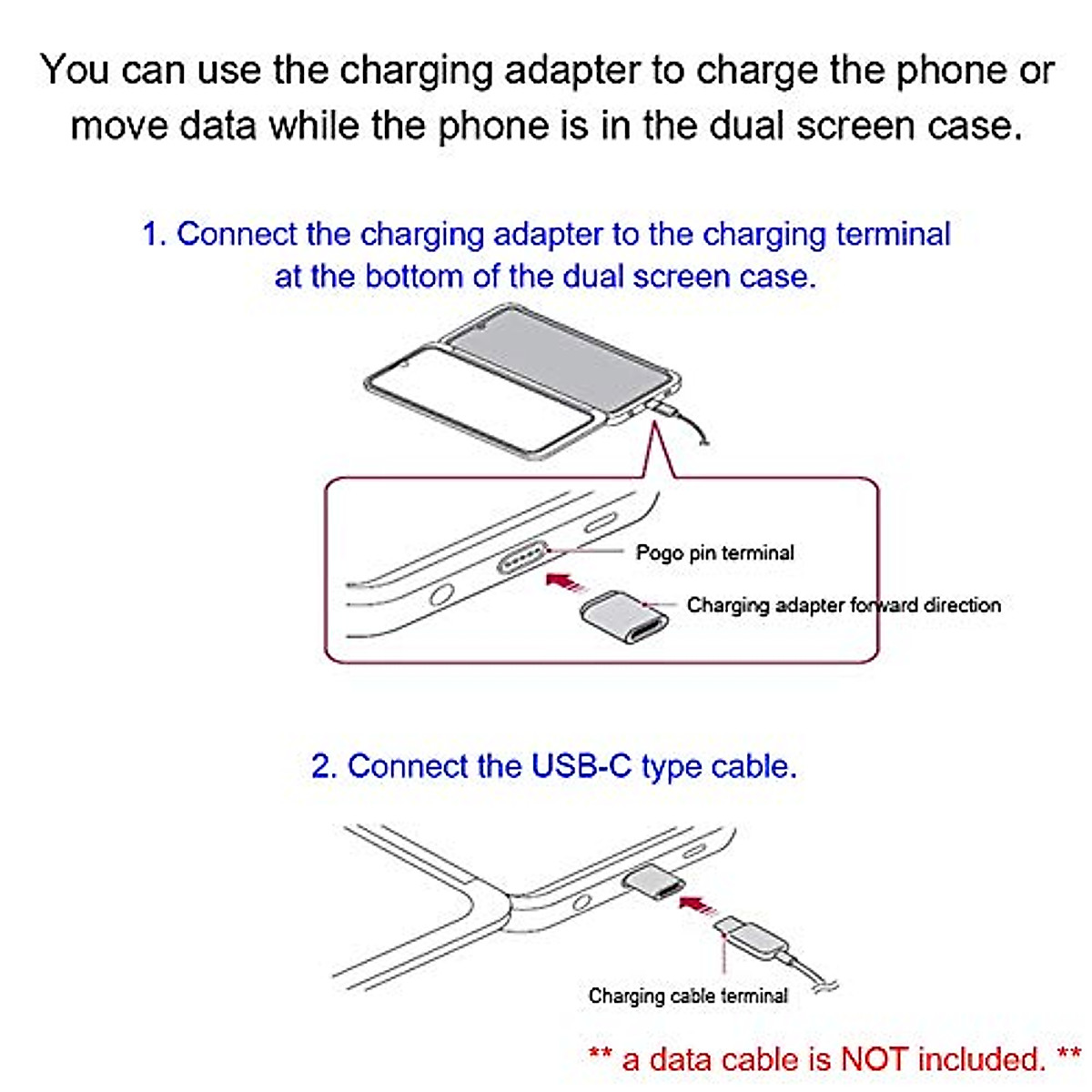 You can use the charging adapter to charge the phone or move data while the phone is in the dual screen case.

1. Connect the charging adapter to the charging terminal at the bottom of the dual screen case.

Pogo pin terminal

Charging adapter forward direction

2. Connect the USB-C type cable.

Charging cable terminal

** a data cable is NOT included. **