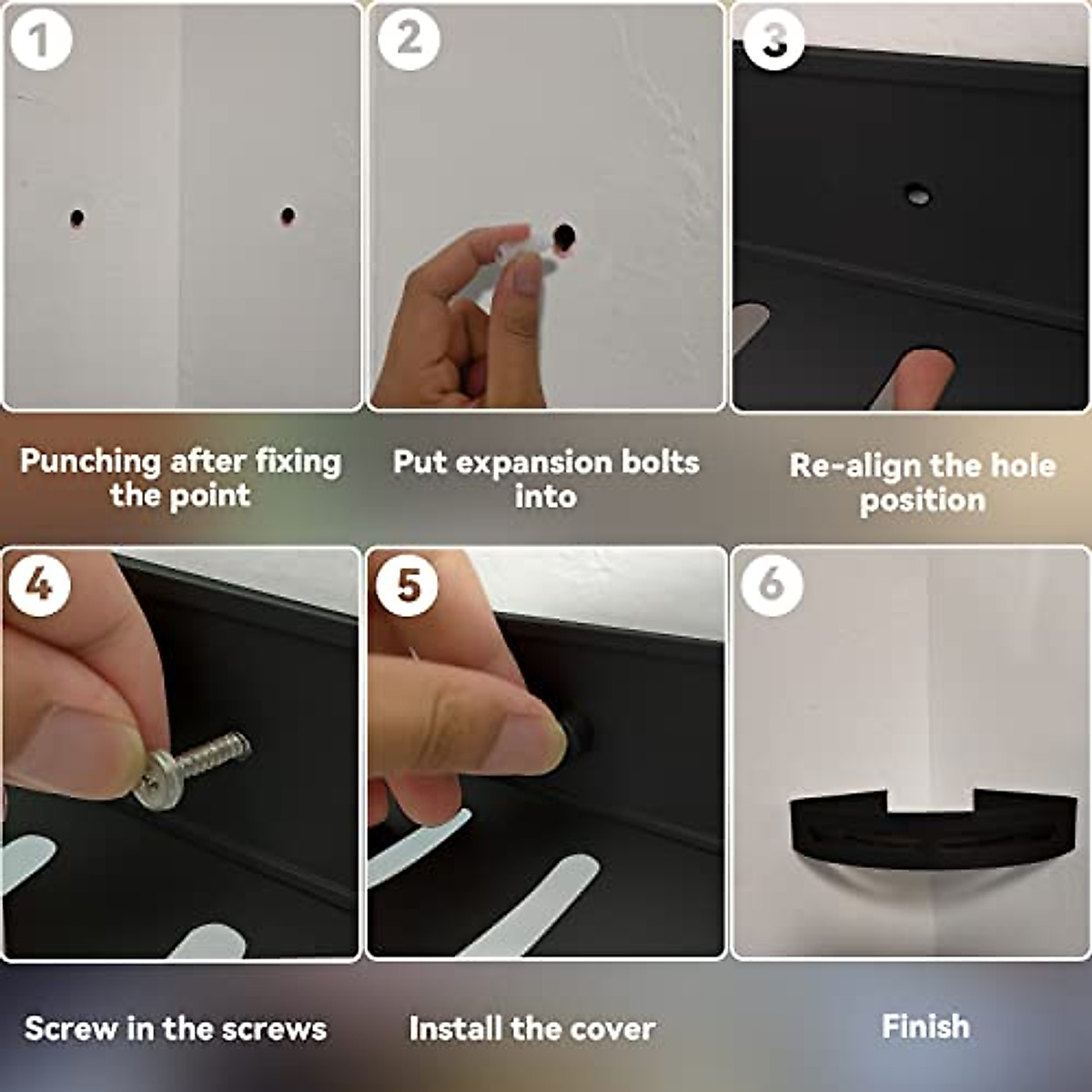 1

2

3

Punching after fixing the point

Put expansion bolts into

Re-align the hole position

4

5

6

Screw in the screws

Install the cover

Finish