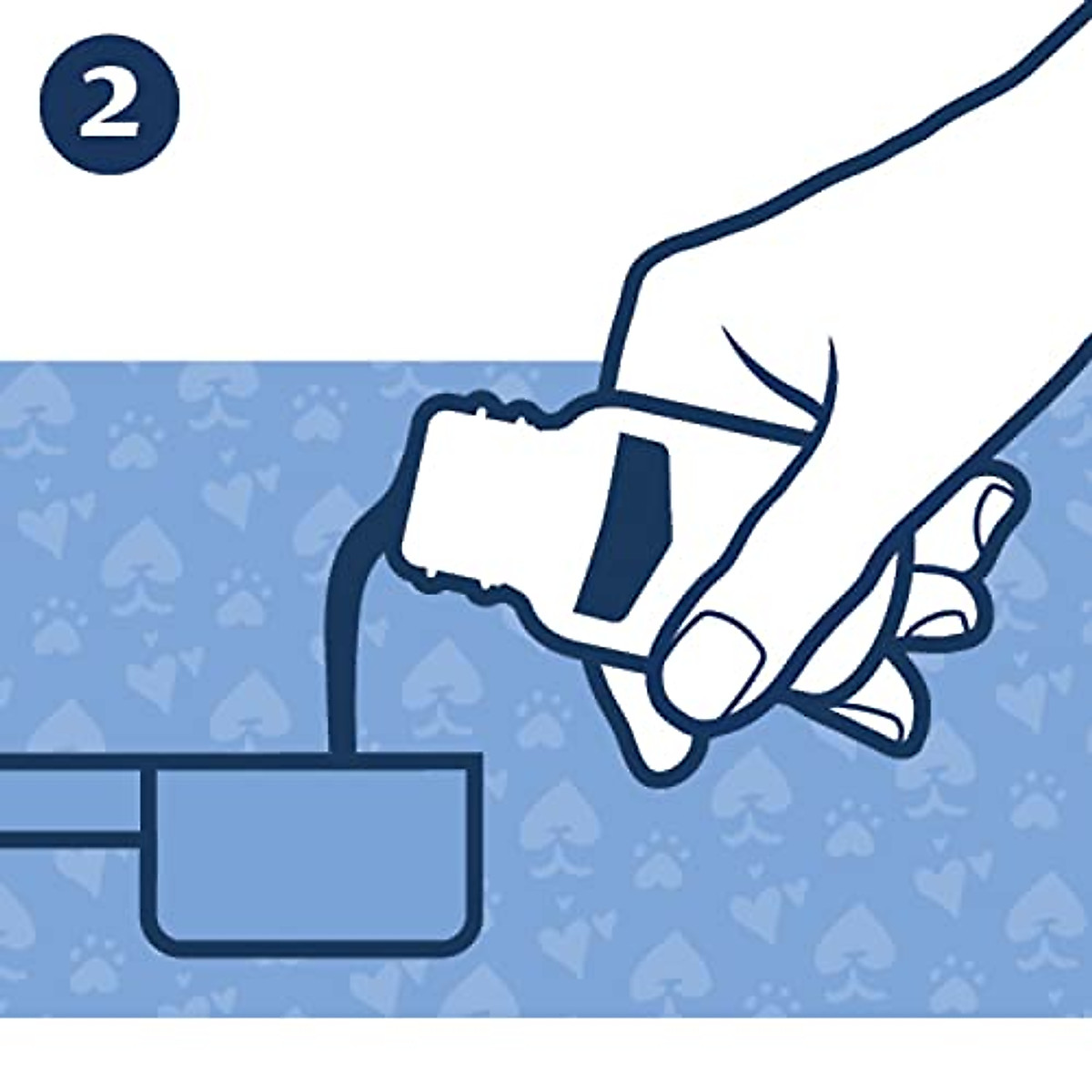 2