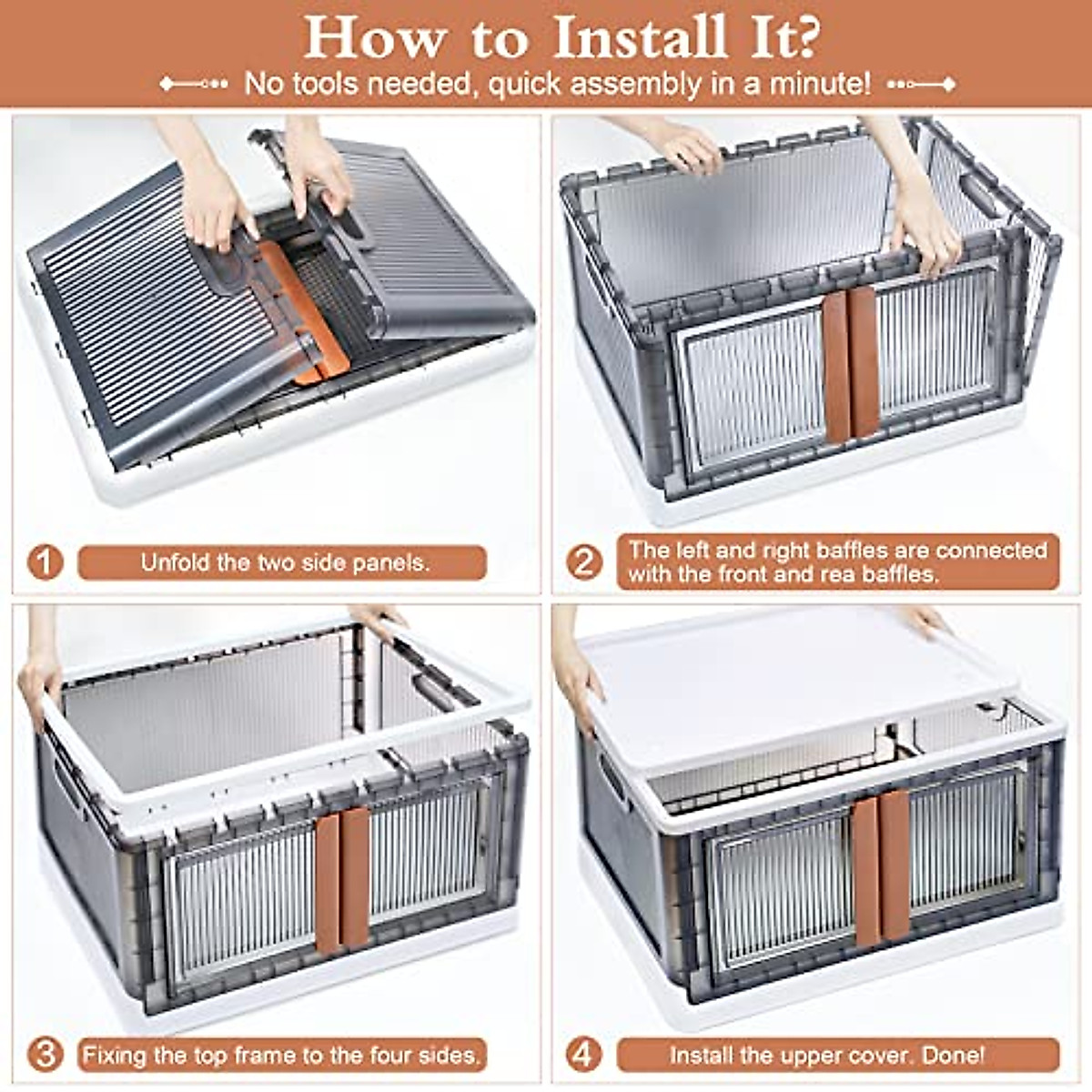 How to Install It?

No tools needed, quick assembly in a minute!

1 Unfold the two side panels.

2 The left and right baffles are connected with the front and rea baffles.

3 Fixing the top frame to the four sides.

4 Install the upper cover. Done!