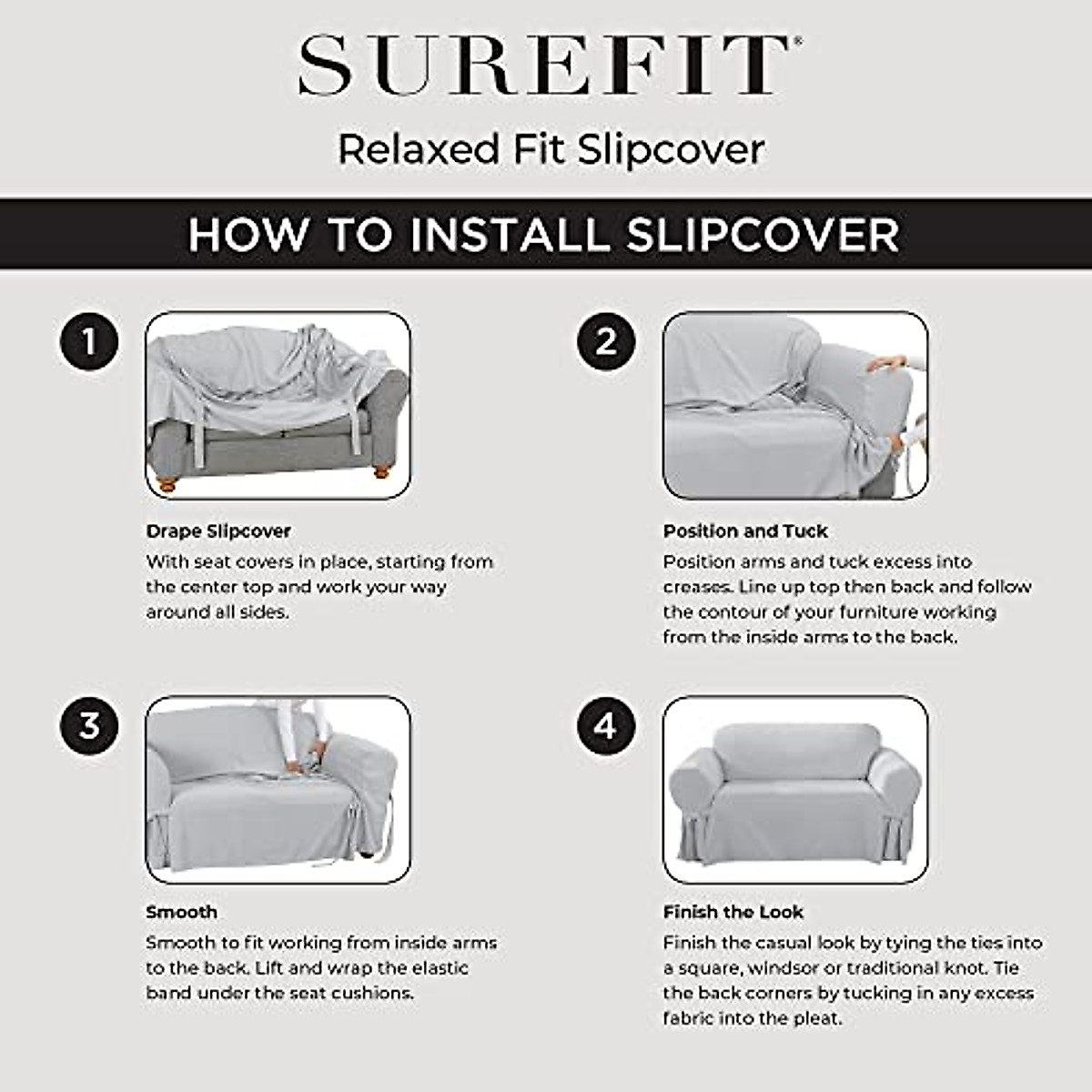 SUREFIT®

Relaxed Fit Slipcover

HOW TO INSTALL SLIPCOVER

1

Drape Slipcover
With seat covers in place, starting from the center top and work your way around all sides.

2

Position and Tuck
Position arms and tuck excess into creases. Line up top then back and follow the contour of your furniture working from the inside arms to the back.

3

Smooth
Smooth to fit working from inside arms to the back. Lift and wrap the elastic band under the seat cushions.

4

Finish the Look
Finish the casual look by tying the ties into a square, windsor or traditional knot. Tie the back corners by tucking in any excess fabric into the pleat.