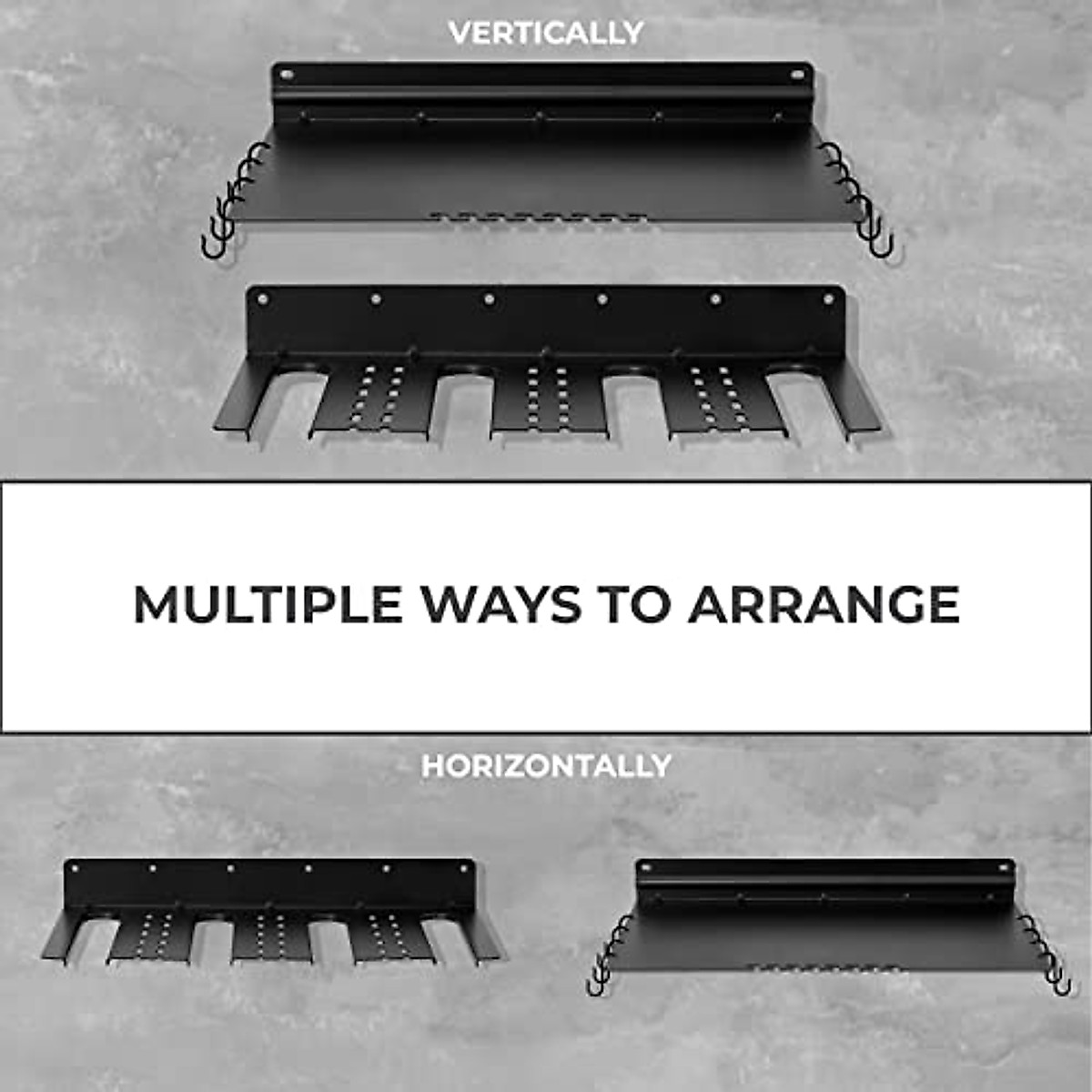 VERTICALLY

MULTIPLE WAYS TO ARRANGE

HORIZONTALLY