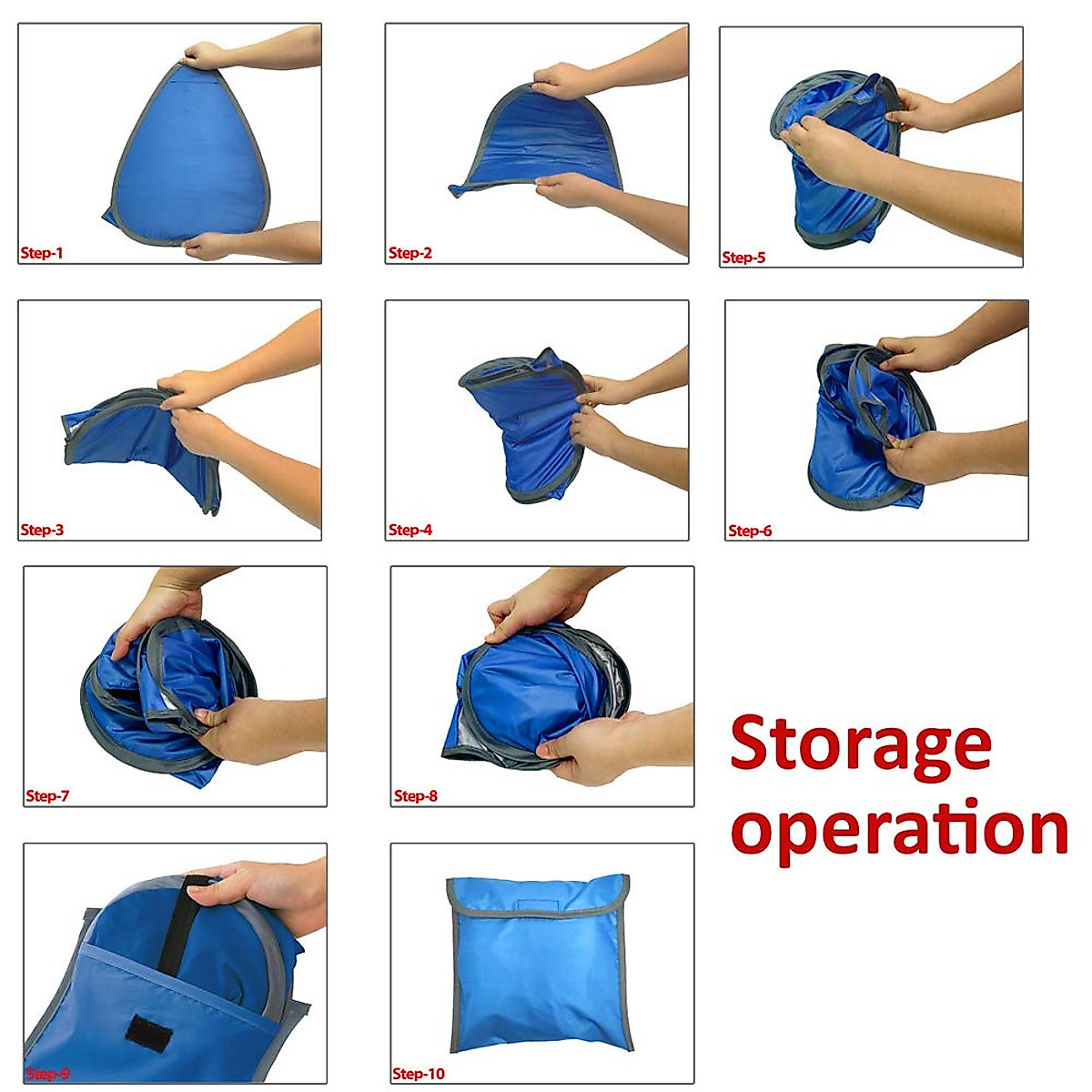 Step-1

Step-2

Step-5

Step-3

Step-4

Step-6

Step-7

Step-8

Storage operation

Step-9

Step-10