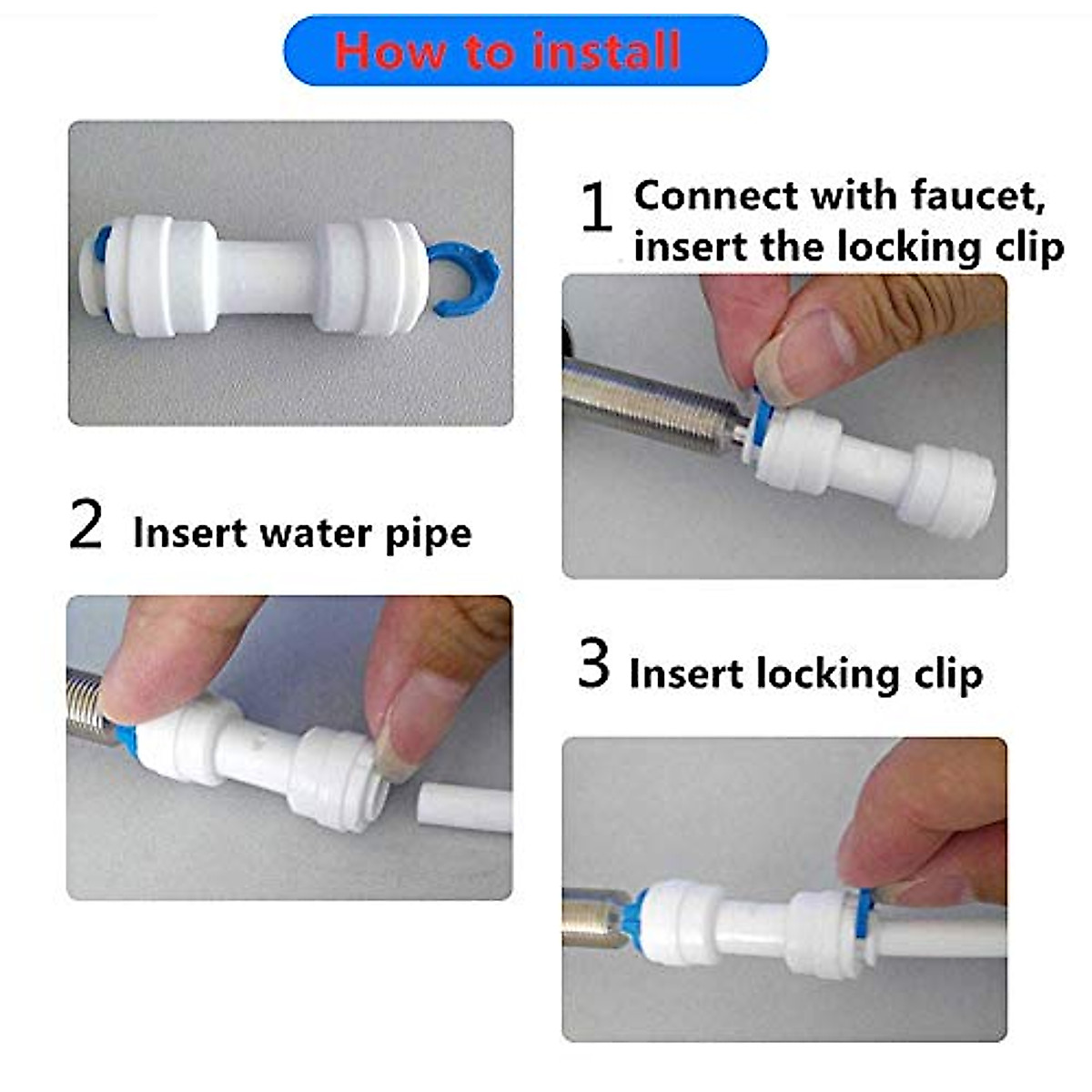 How to install

1 Connect with faucet, insert the locking clip

2 Insert water pipe

3 Insert locking clip