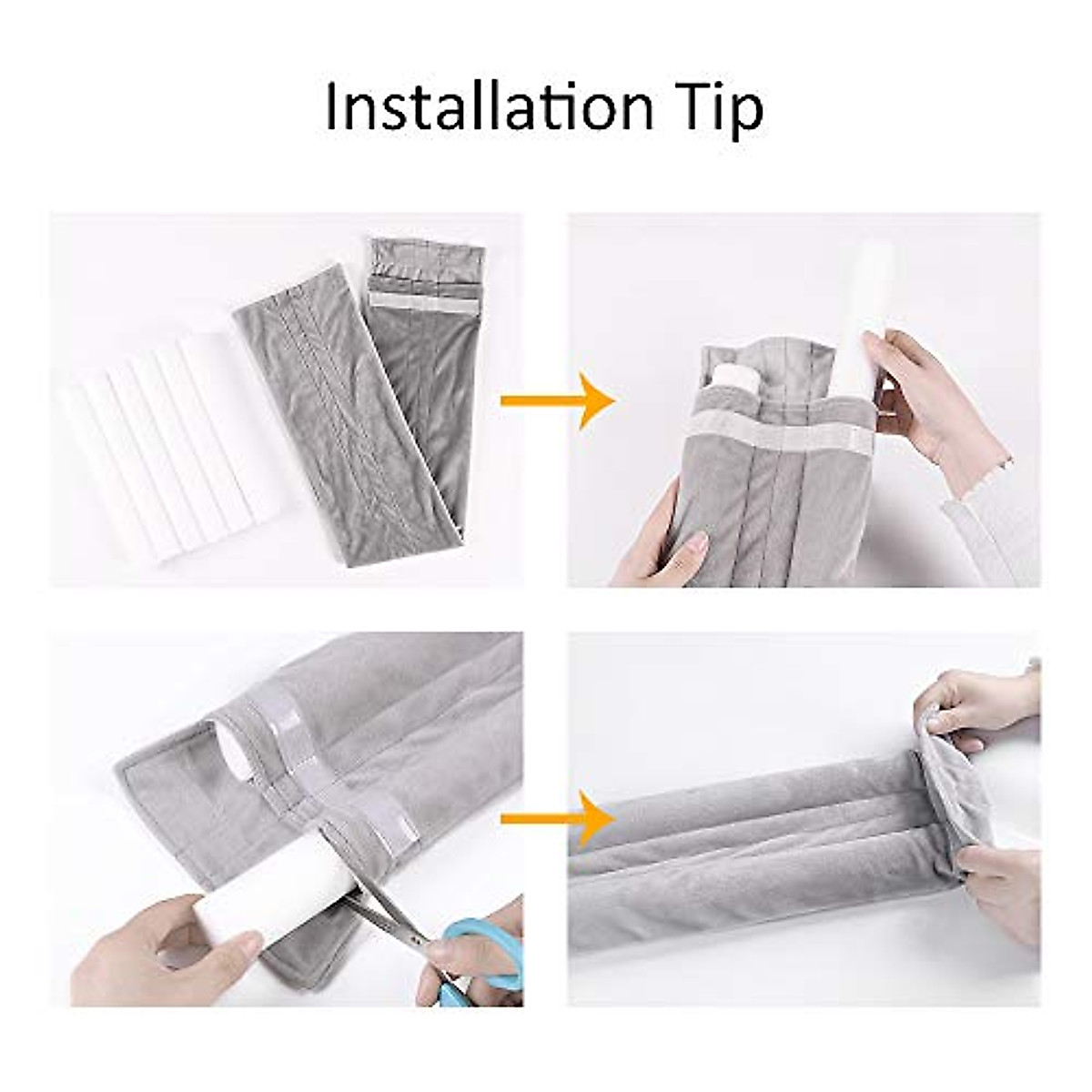 Installation Tip