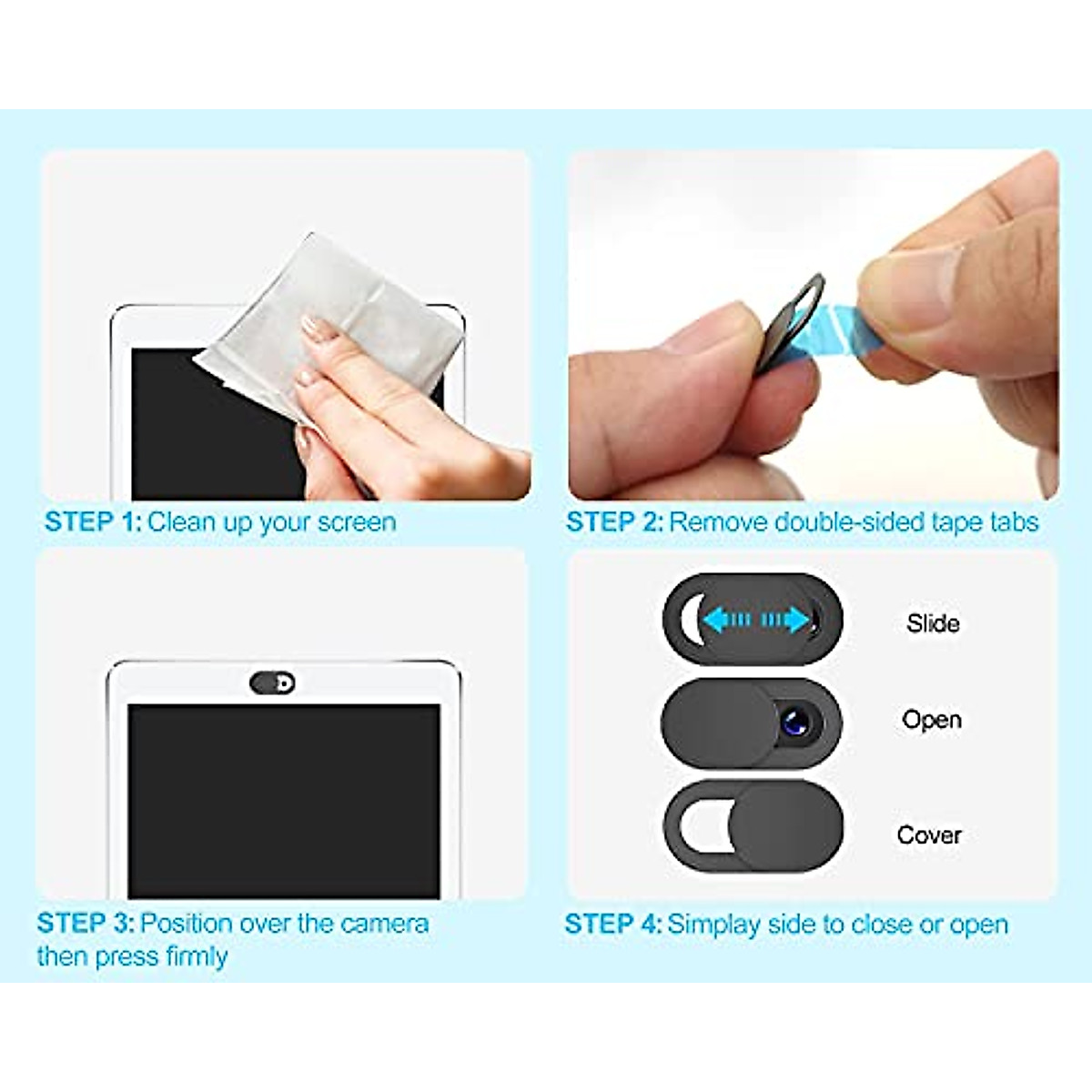 STEP 1: Clean up your screen

STEP 2: Remove double-sided tape tabs

STEP 3: Position over the camera then press firmly

Slide

Open

Cover

STEP 4: Simplay side to close or open