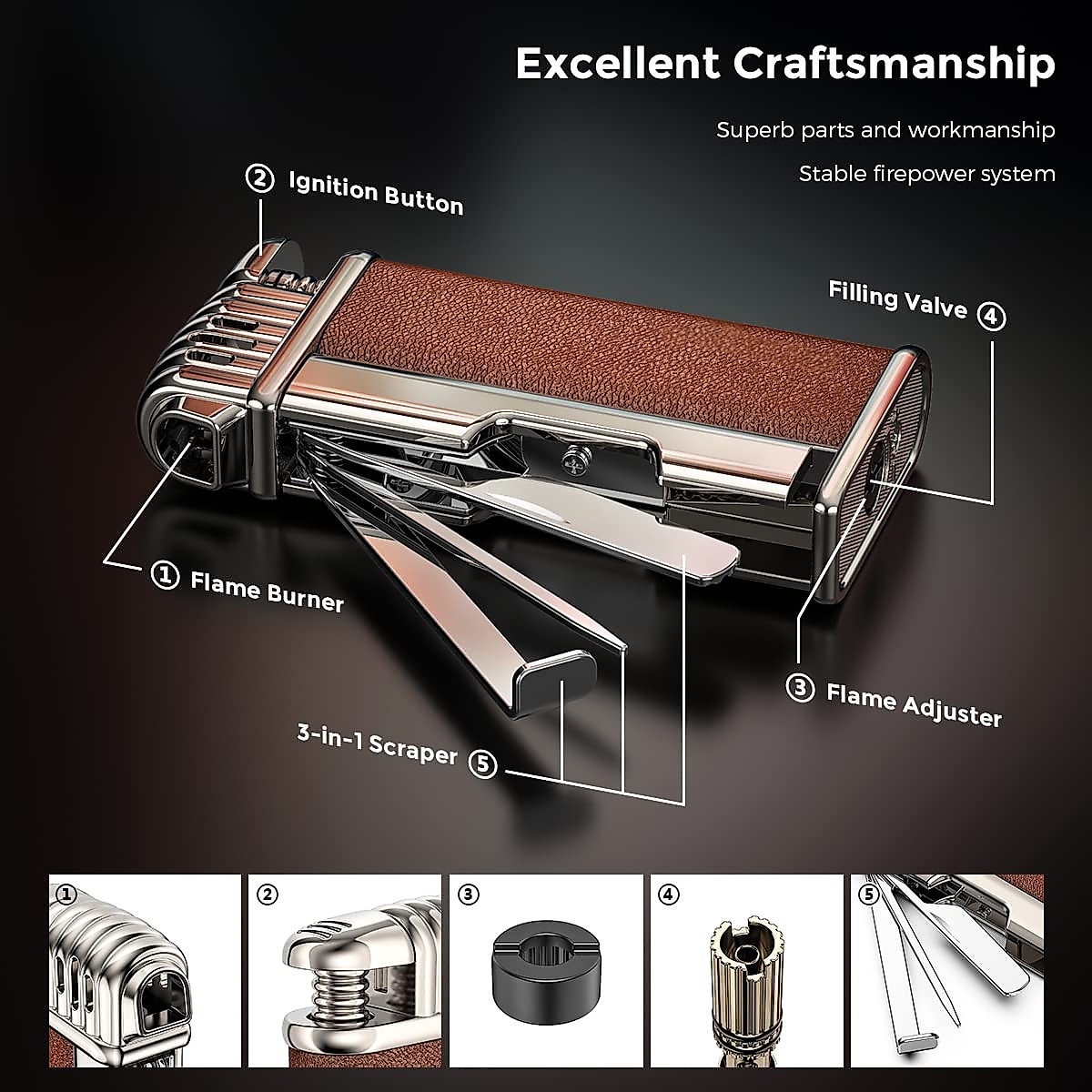 Excellent Craftsmanship

Superb parts and workmanship

Stable firepower system

② Ignition Button

Filling Valve ④

① Flame Burner

③ Flame Adjuster

3-in-1 Scraper ⑤

①

②

③

④

⑤