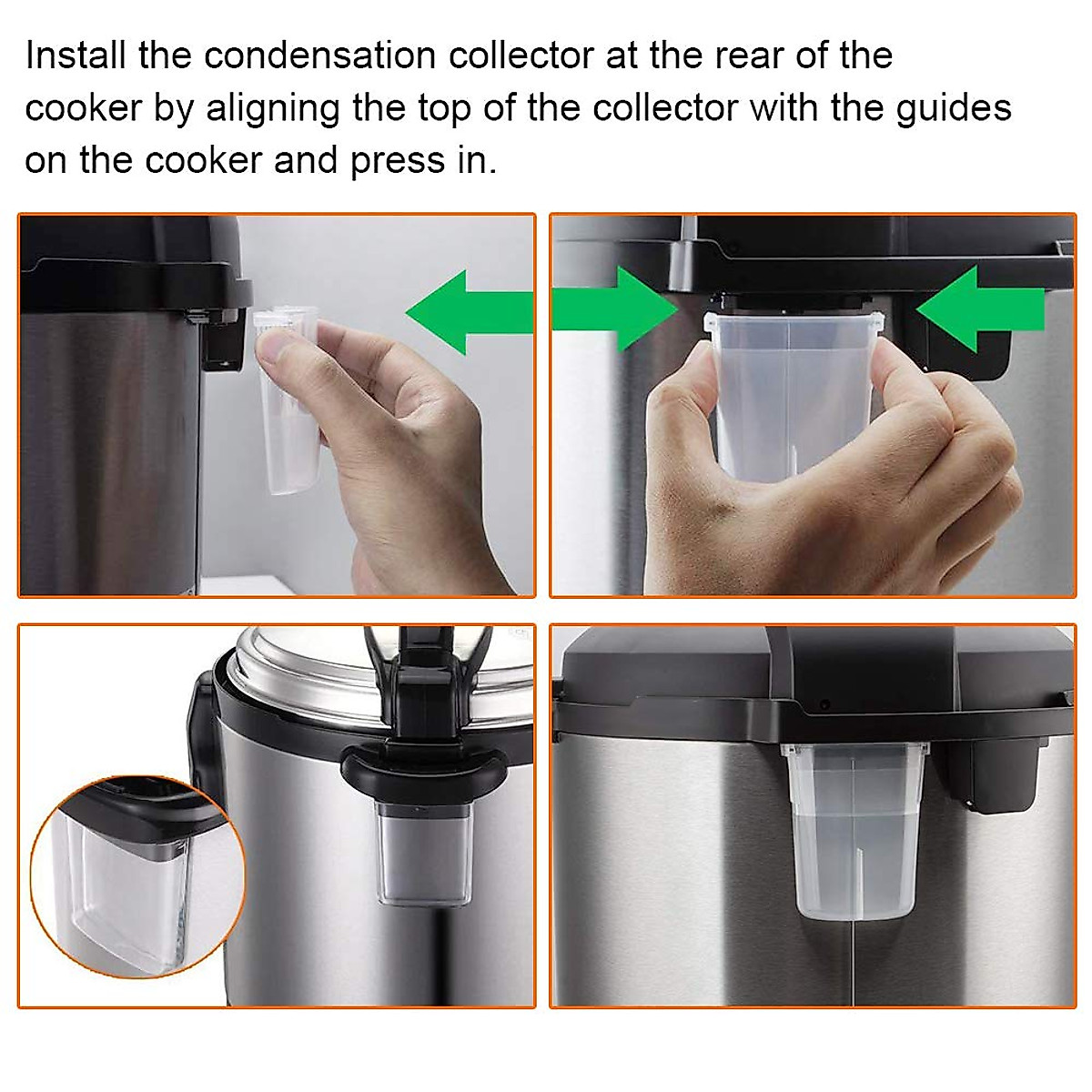 Install the condensation collector at the rear of the cooker by aligning the top of the collector with the guides on the cooker and press in.