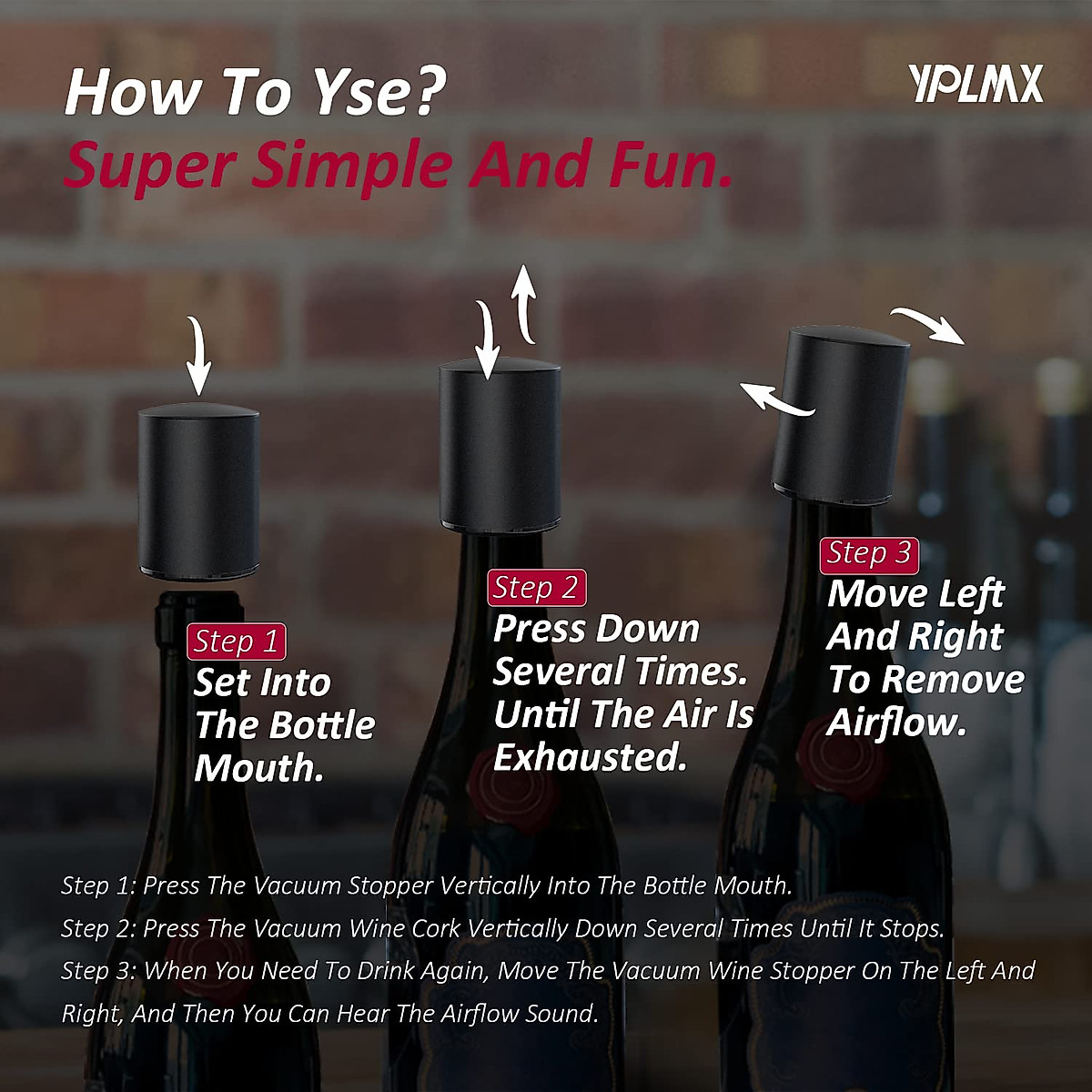 How To Yse?
Super Simple And Fun.

YPLMX

Step 1
Set Into The Bottle Mouth.

Step 2
Press Down Several Times. Until The Air Is Exhausted.

Step 3
Move Left And Right To Remove Airflow.

Step 1: Press The Vacuum Stopper Vertically Into The Bottle Mouth.
Step 2: Press The Vacuum Wine Cork Vertically Down Several Times Until It Stops.
Step 3: When You Need To Drink Again, Move The Vacuum Wine Stopper On The Left And Right, And Then You Can Hear The Airflow Sound.