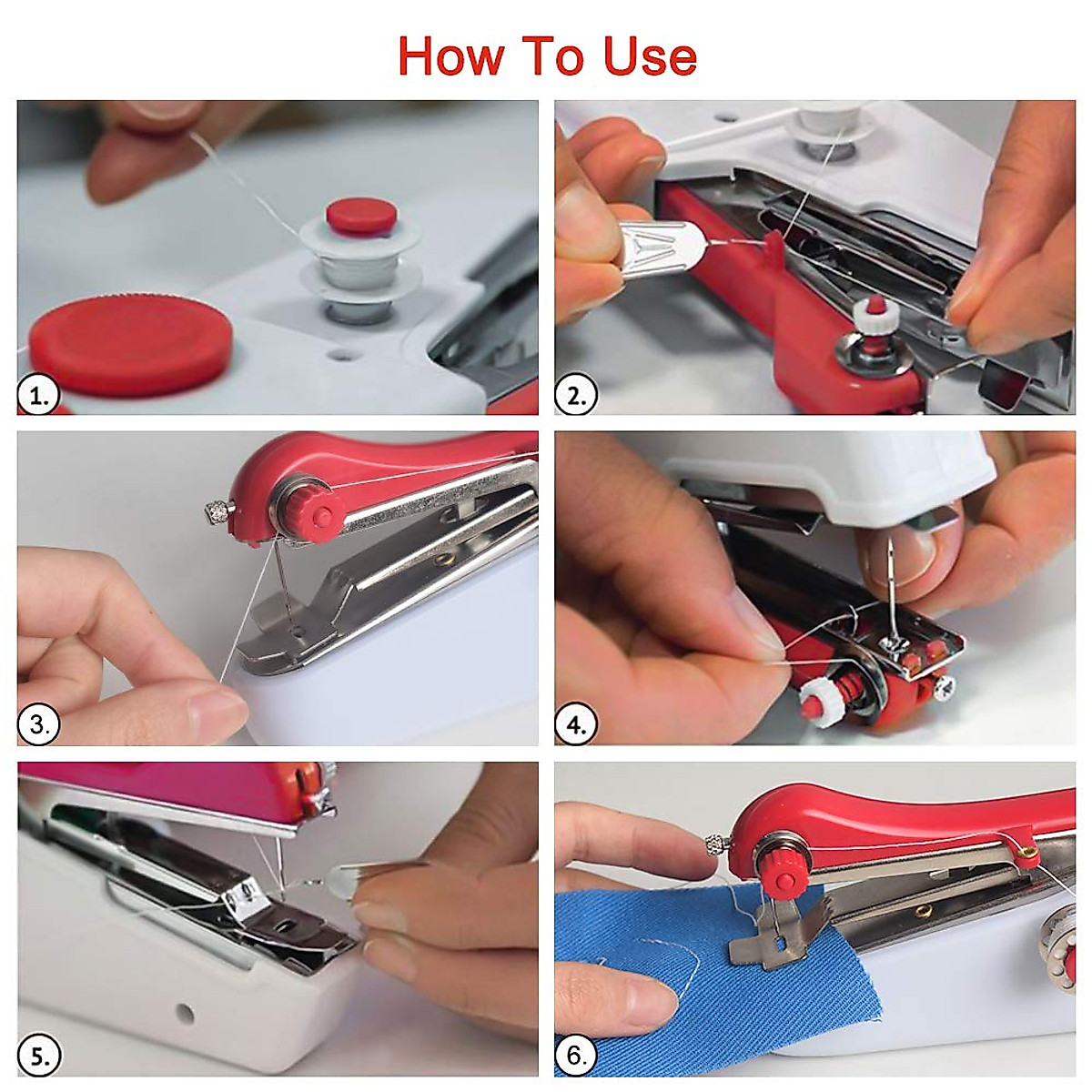 How To Use

1.

2.

3.

4.

5.

6.