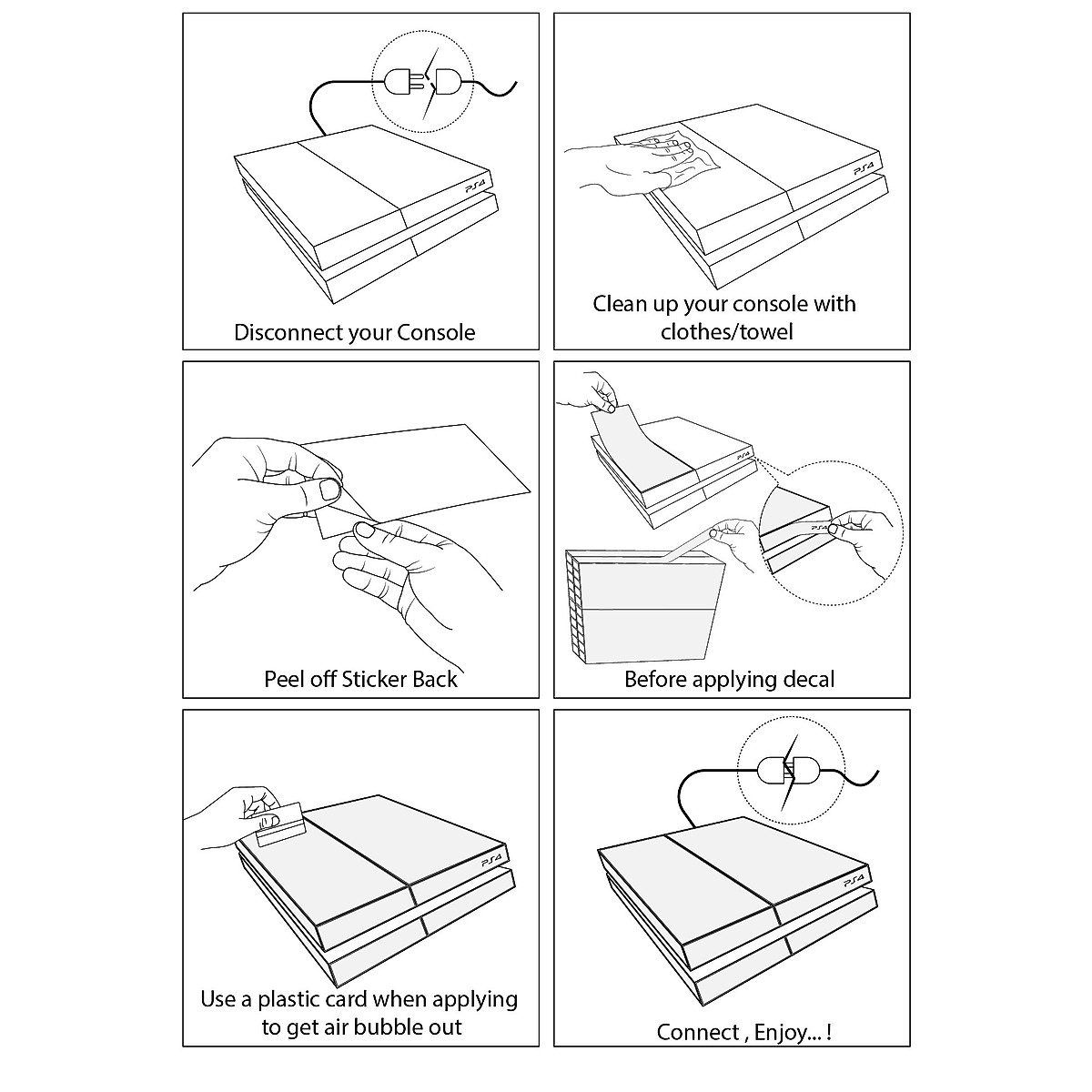 PS4

Disconnect your Console

PS4

Clean up your console with clothes/towel

Peel off Sticker Back

PS4

PS4

Before applying decal

PS4

Use a plastic card when applying to get air bubble out

PS4

Connect , Enjoy... !