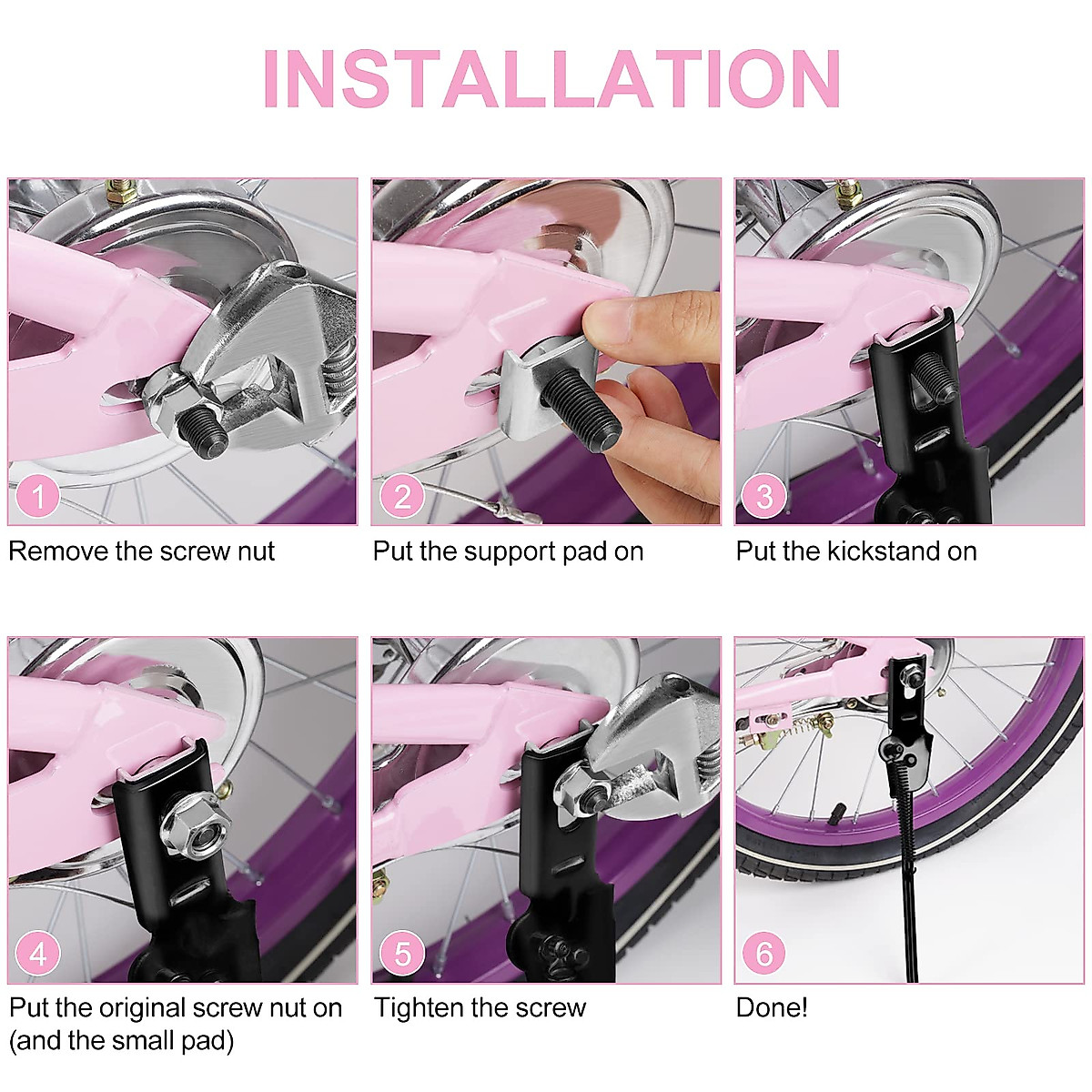 INSTALLATION

1
Remove the screw nut

2
Put the support pad on

3
Put the kickstand on

4
Put the original screw nut on (and the small pad)

5
Tighten the screw

6
Done!