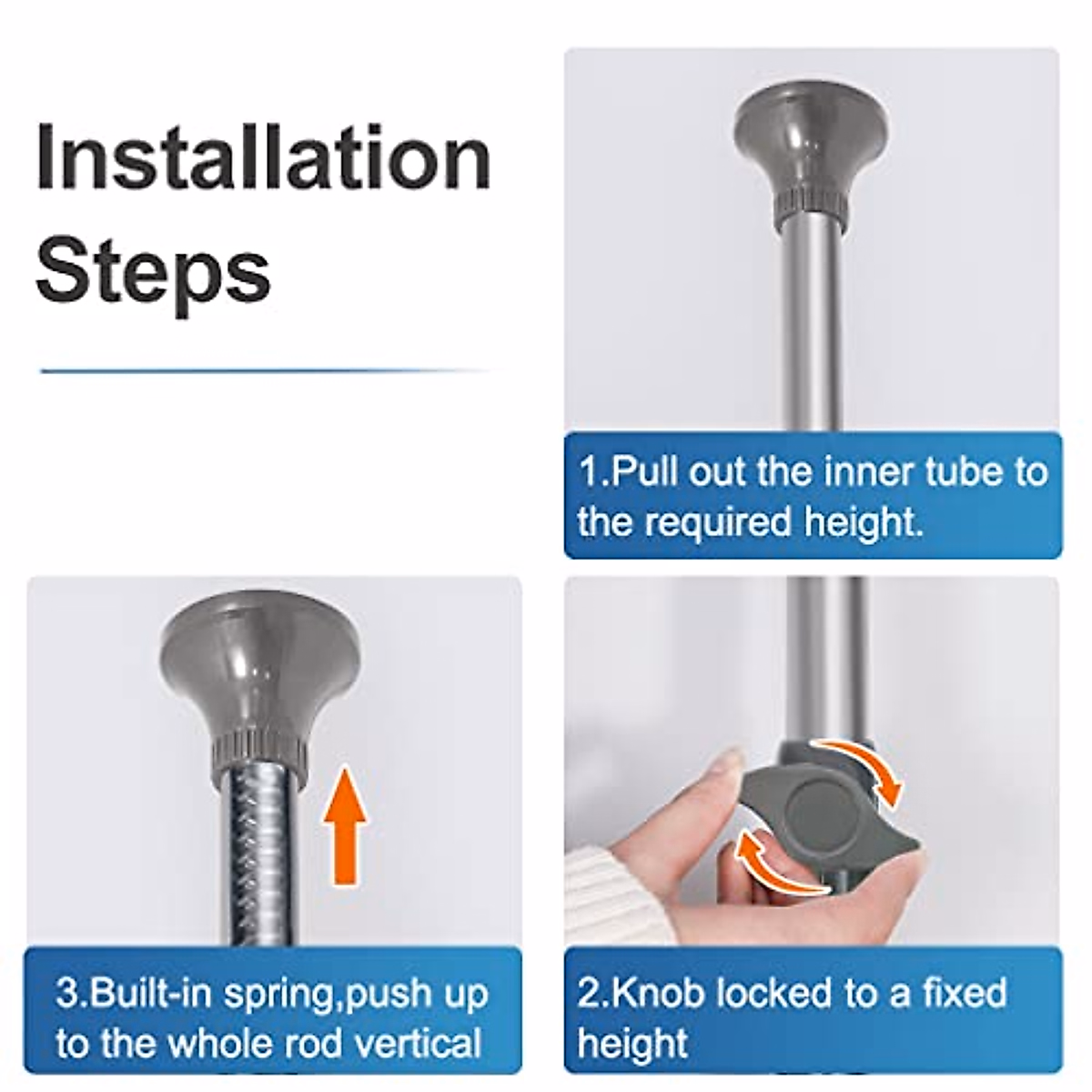 Installation Steps

1.Pull out the inner tube to the required height.

3.Built-in spring,push up to the whole rod vertical

2.Knob locked to a fixed height