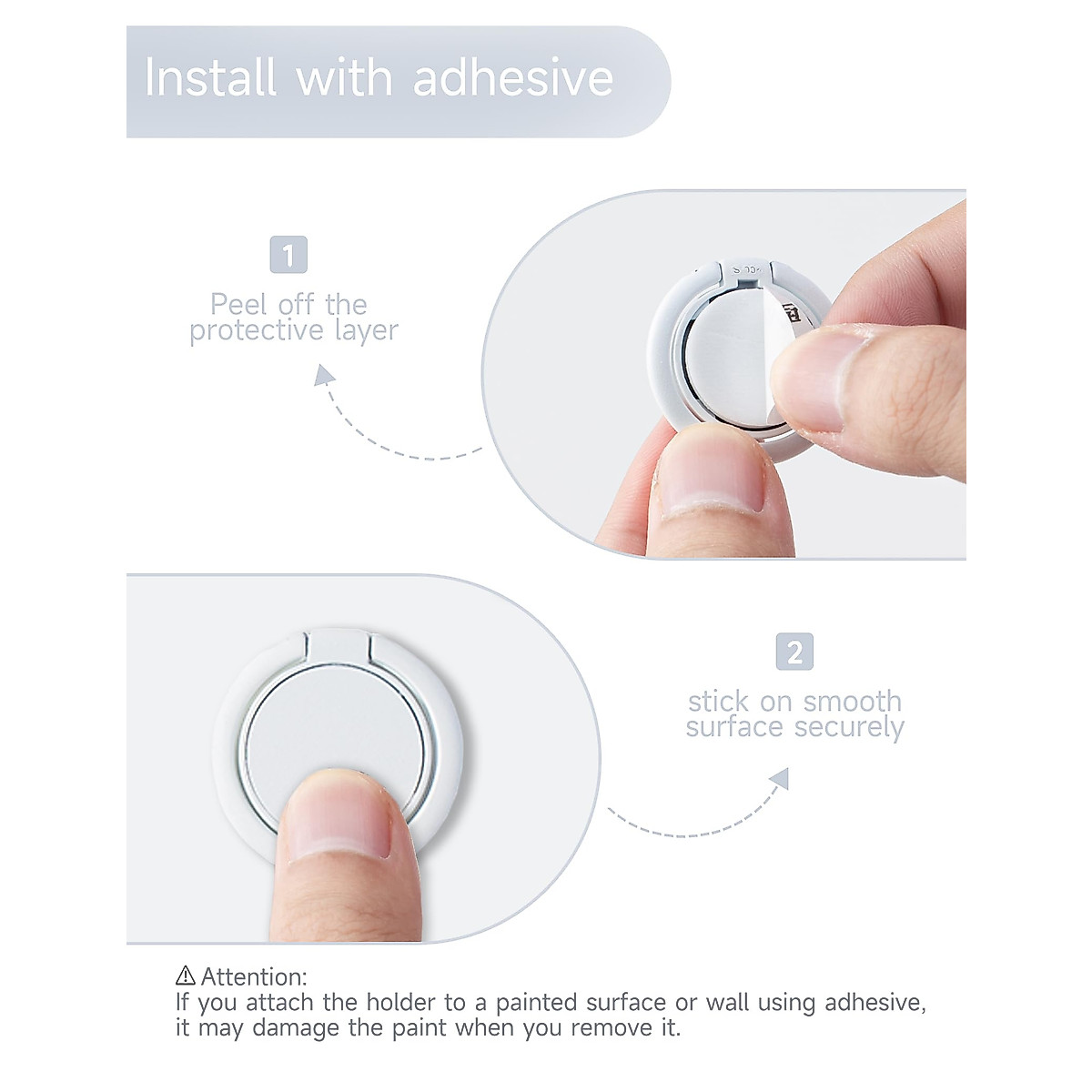 Install with adhesive

1

Peel off the protective layer

2

stick on smooth surface securely

⚠ Attention:
If you attach the holder to a painted surface or wall using adhesive, it may damage the paint when you remove it.