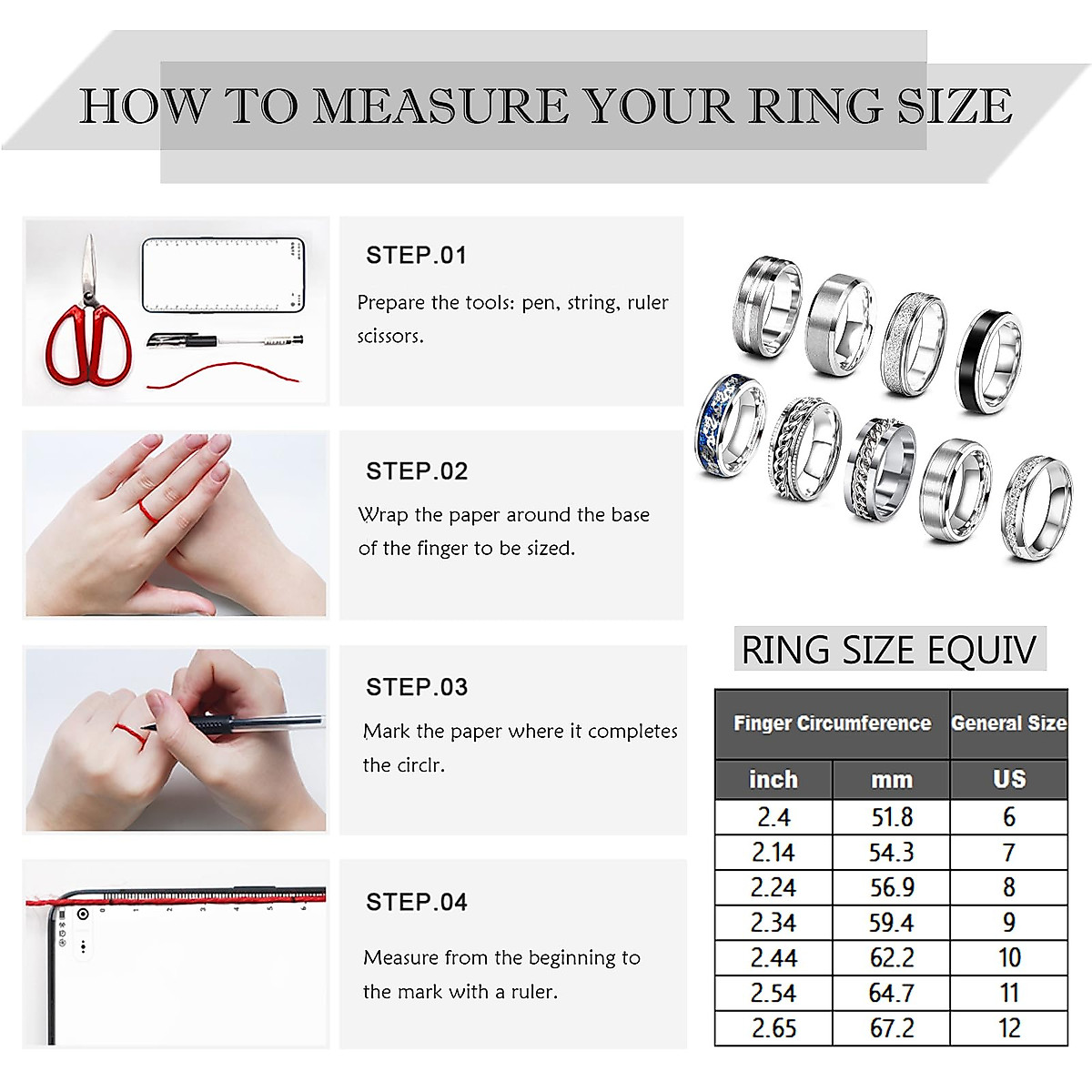 HOW TO MEASURE YOUR RING SIZE

STEP.01

Prepare the tools: pen, string, ruler scissors.

STEP.02

Wrap the paper around the base of the finger to be sized.

STEP.03

Mark the paper where it completes the circlr.

STEP.04

Measure from the beginning to the mark with a ruler.

RING SIZE EQUIV

| Finger Circumference | | General Size |
|---|---|---|
| inch | mm | US |
| 2.4 | 51.8 | 6 |
| 2.14 | 54.3 | 7 |
| 2.24 | 56.9 | 8 |
| 2.34 | 59.4 | 9 |
| 2.44 | 62.2 | 10 |
| 2.54 | 64.7 | 11 |
| 2.65 | 67.2 | 12 |