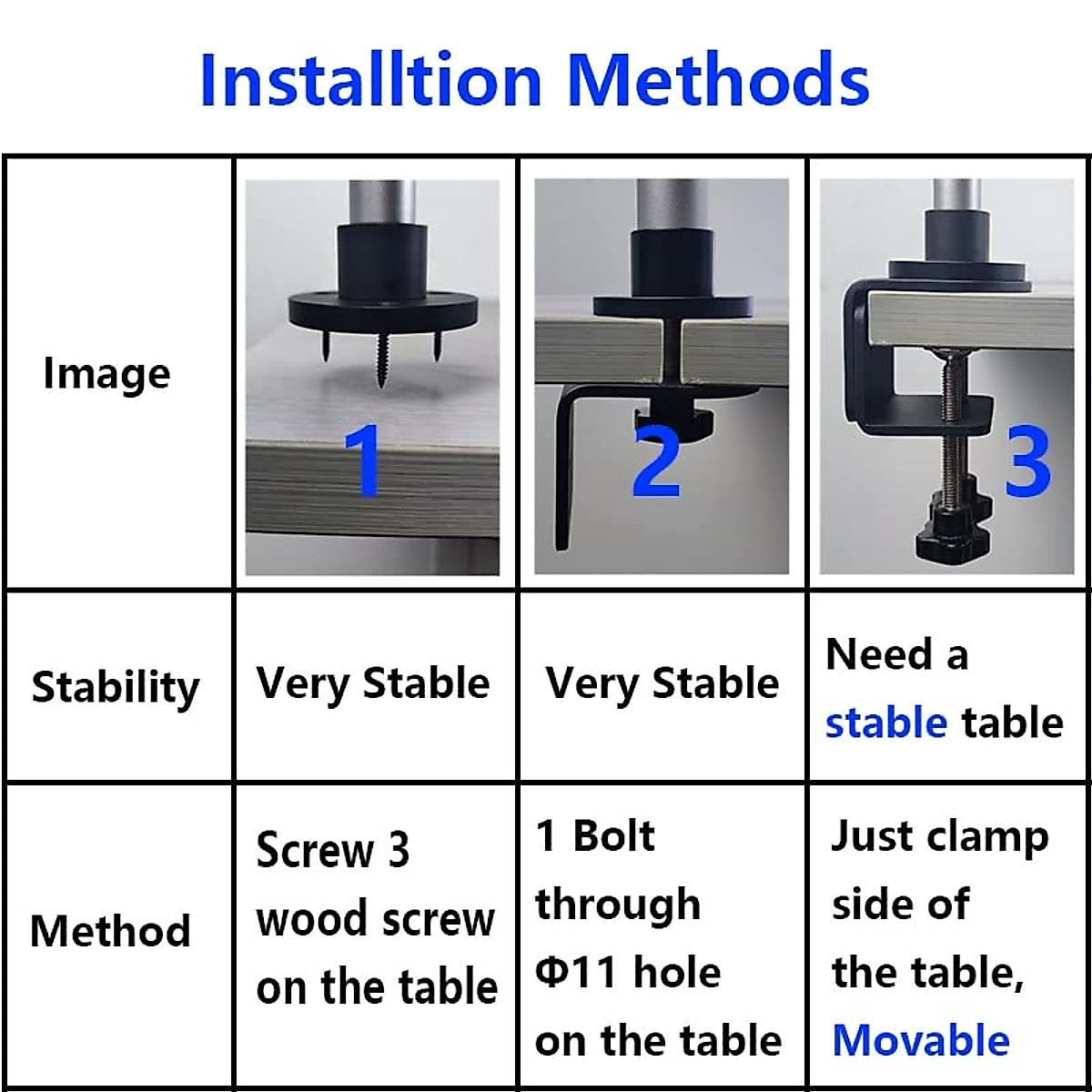 Installtion Methods

| Image | 1 | 2 | 3 |
|---|---|---|---|
| Stability | Very Stable | Very Stable | Need a stable table |
| Method | Screw 3 wood screw on the table | 1 Bolt through Φ11 hole on the table | Just clamp side of the table, Movable |