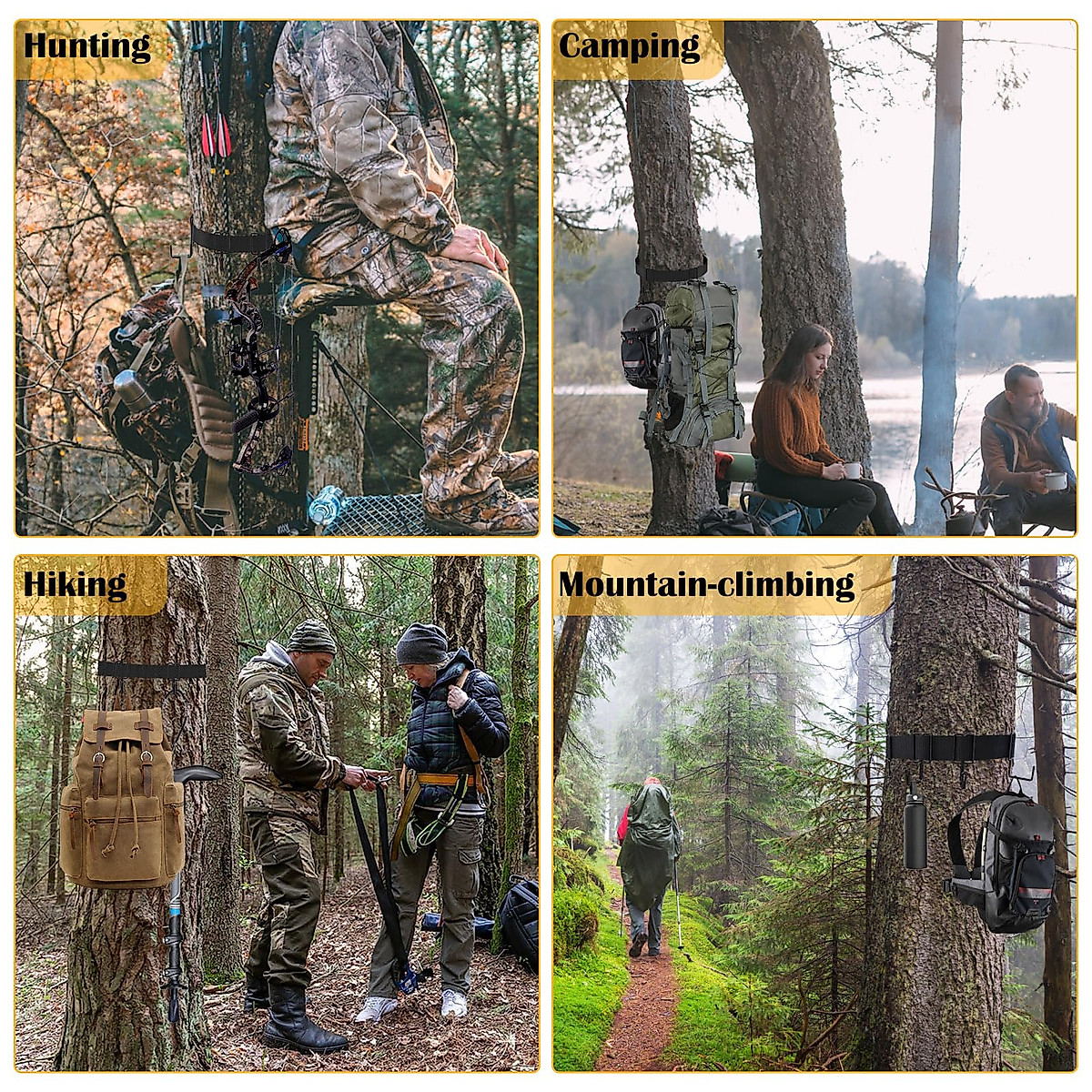 Hunting

Camping

Hiking

Mountain-climbing