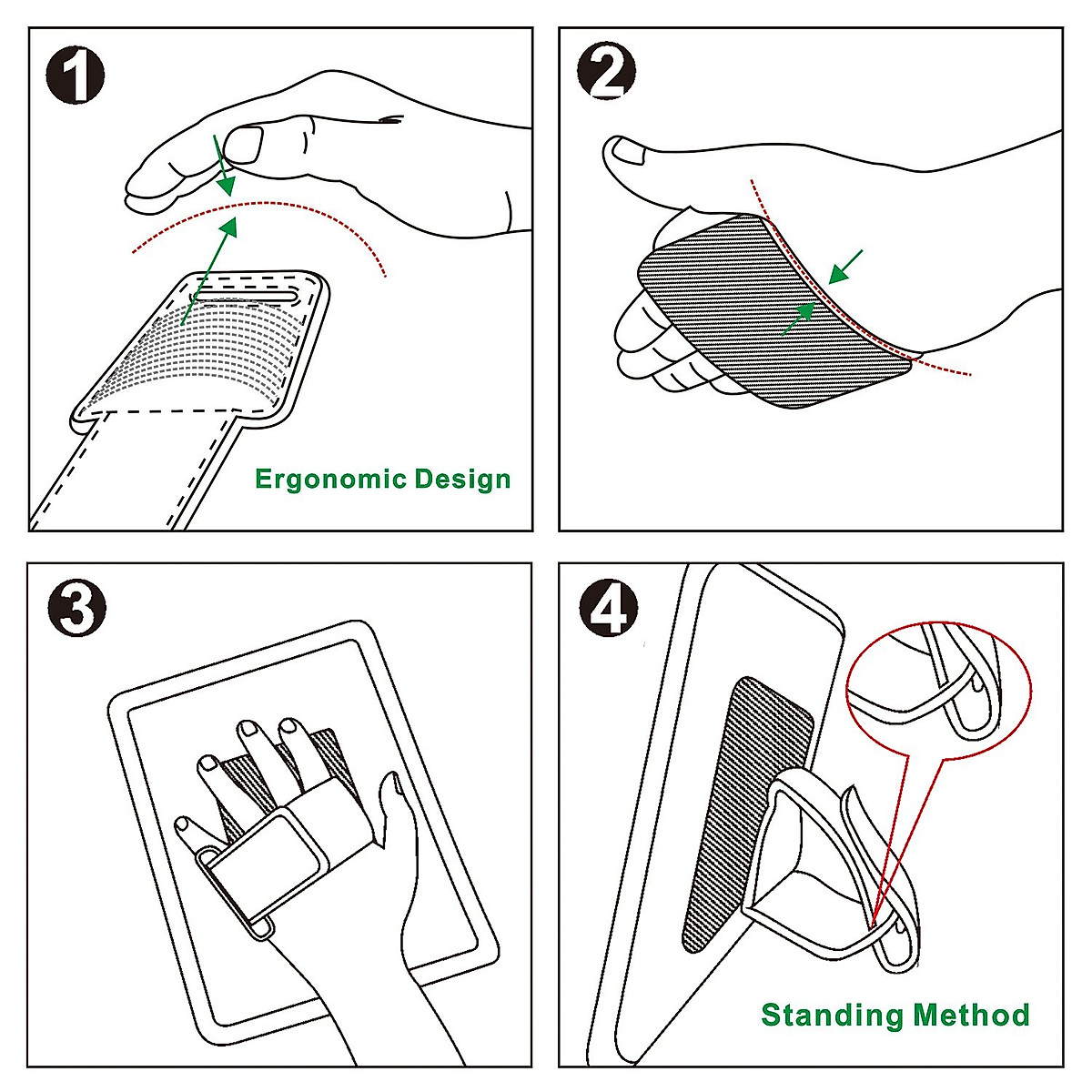 1

Ergonomic Design

2

3

4

Standing Method