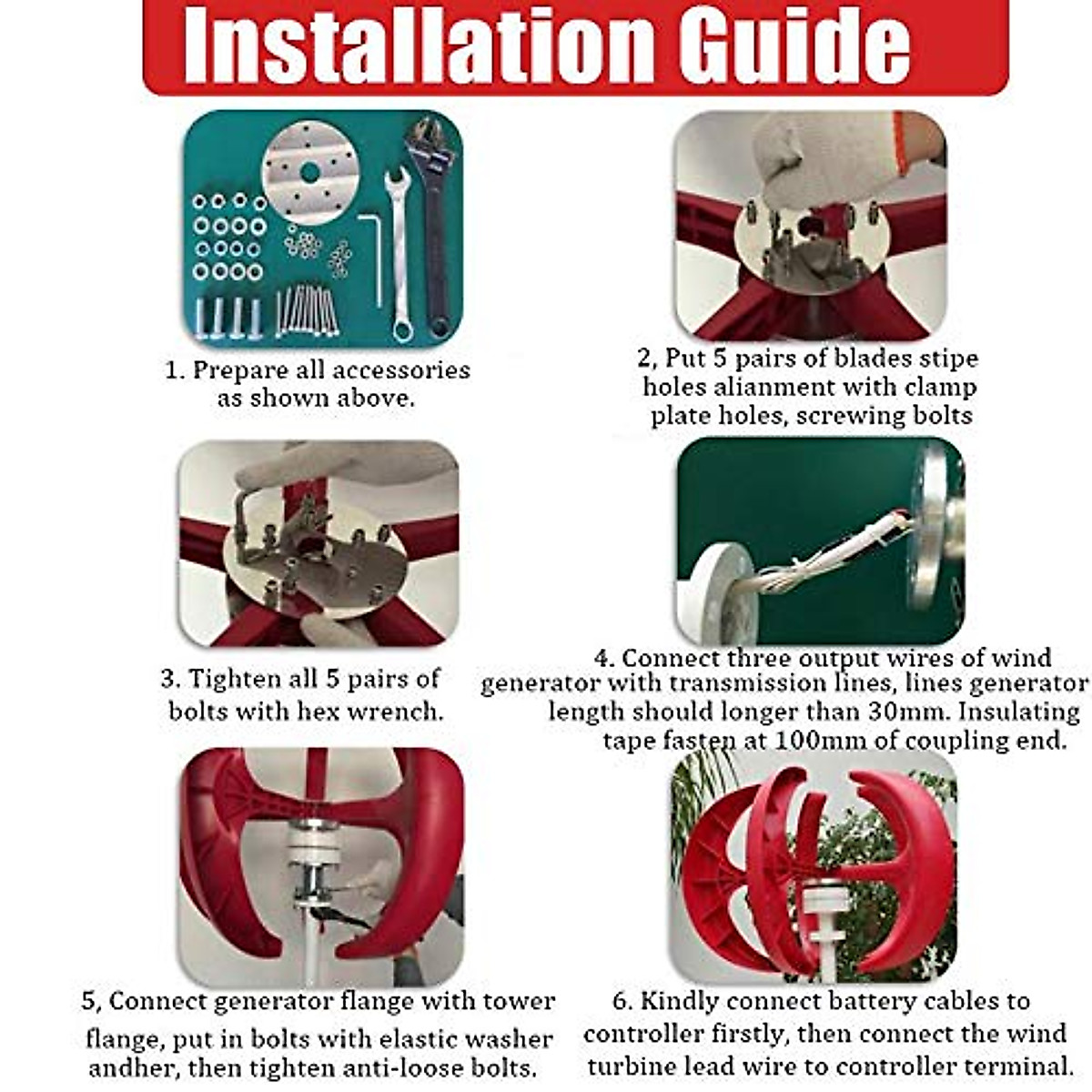 Installation Guide

1. Prepare all accessories as shown above.

2, Put 5 pairs of blades stipe holes alianment with clamp plate holes, screwing bolts

3. Tighten all 5 pairs of bolts with hex wrench.

4. Connect three output wires of wind generator with transmission lines, lines generator length should longer than 30mm. Insulating tape fasten at 100mm of coupling end.

5, Connect generator flange with tower flange, put in bolts with elastic washer andher, then tighten anti-loose bolts.

6. Kindly connect battery cables to controller firstly, then connect the wind turbine lead wire to controller terminal.