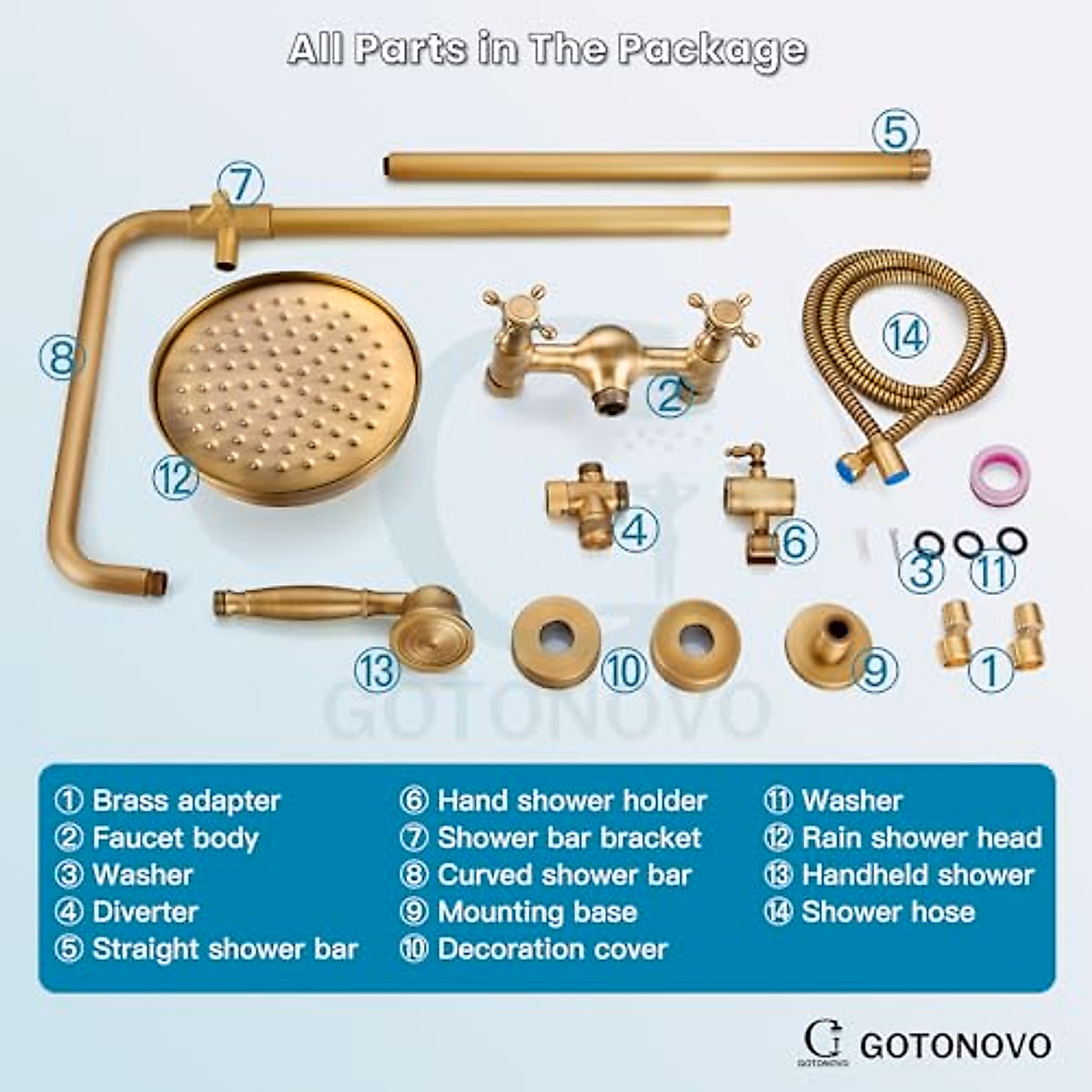 All Parts in The Package

⑤
⑦
⑧
⑭
②
⑫
④
⑥
③ ⑪
⑬
⑩
⑨
①

GOTONOVO

① Brass adapter
② Faucet body
③ Washer
④ Diverter
⑤ Straight shower bar

⑥ Hand shower holder
⑦ Shower bar bracket
⑧ Curved shower bar
⑨ Mounting base
⑩ Decoration cover

⑪ Washer
⑫ Rain shower head
⑬ Handheld shower
⑭ Shower hose

G GOTONOVO
GOTONOVO