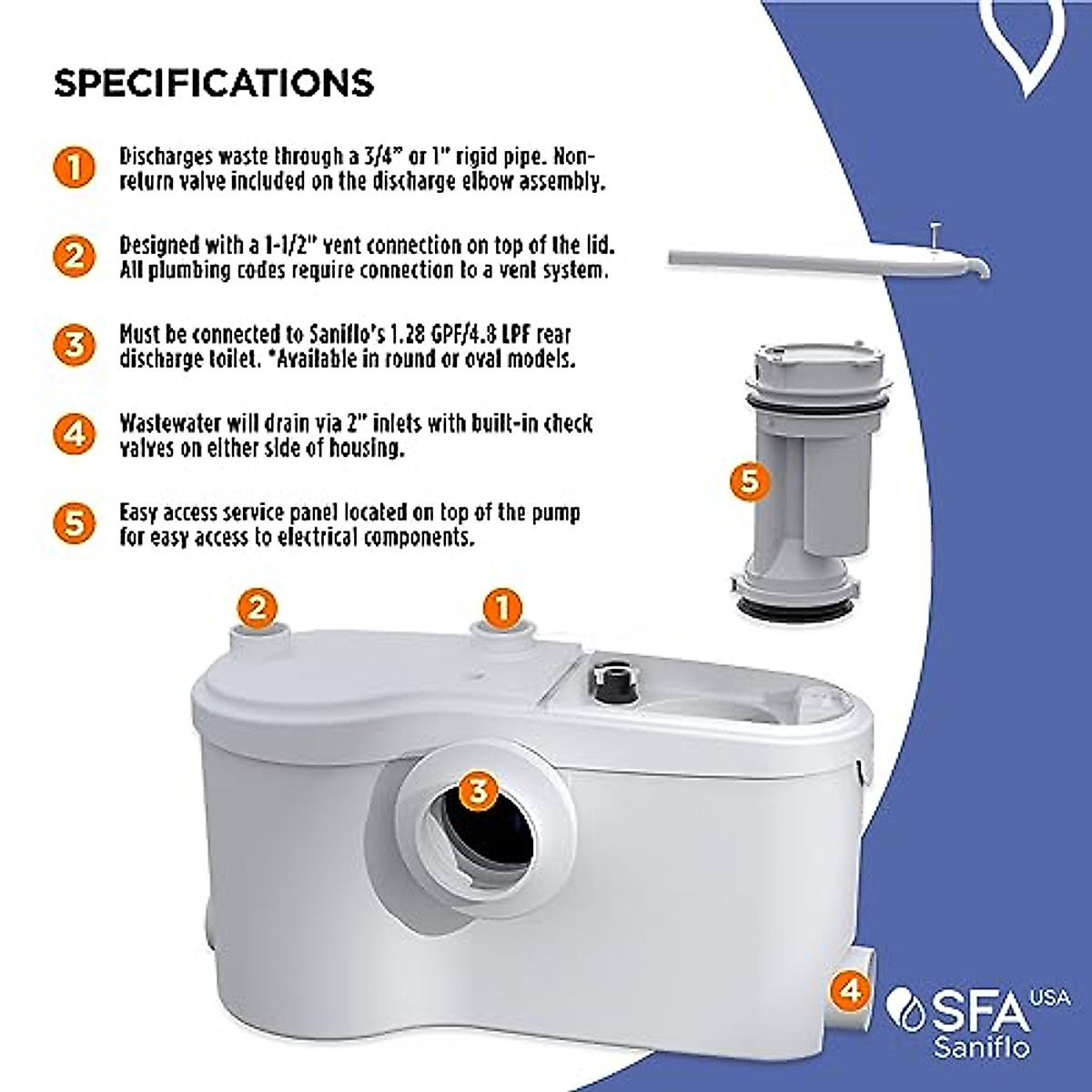 SPECIFICATIONS

1 Discharges waste through a 3/4" or 1" rigid pipe. Non-return valve included on the discharge elbow assembly.

2 Designed with a 1-1/2" vent connection on top of the lid. All plumbing codes require connection to a vent system.

3 Must be connected to Saniflo's 1.28 GPF/4.8 LPF rear discharge toilet. *Available in round or oval models.

4 Wastewater will drain via 2" inlets with built-in check valves on either side of housing.

5 Easy access service panel located on top of the pump for easy access to electrical components.

5

2

1

3

4

SFA USA
Saniflo