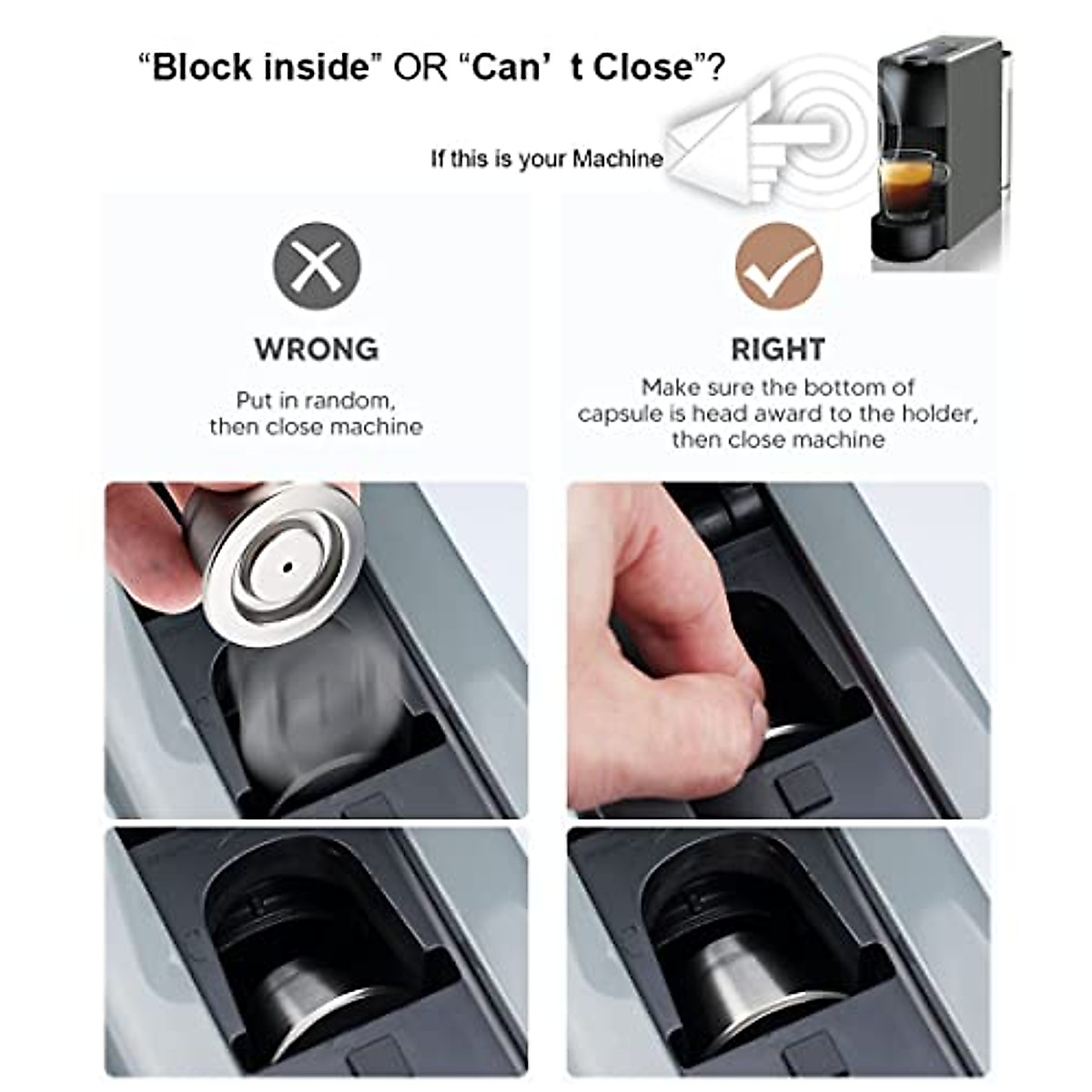 “Block inside” OR “Can’ t Close”?

If this is your Machine

WRONG

Put in random, then close machine

RIGHT

Make sure the bottom of capsule is head award to the holder, then close machine