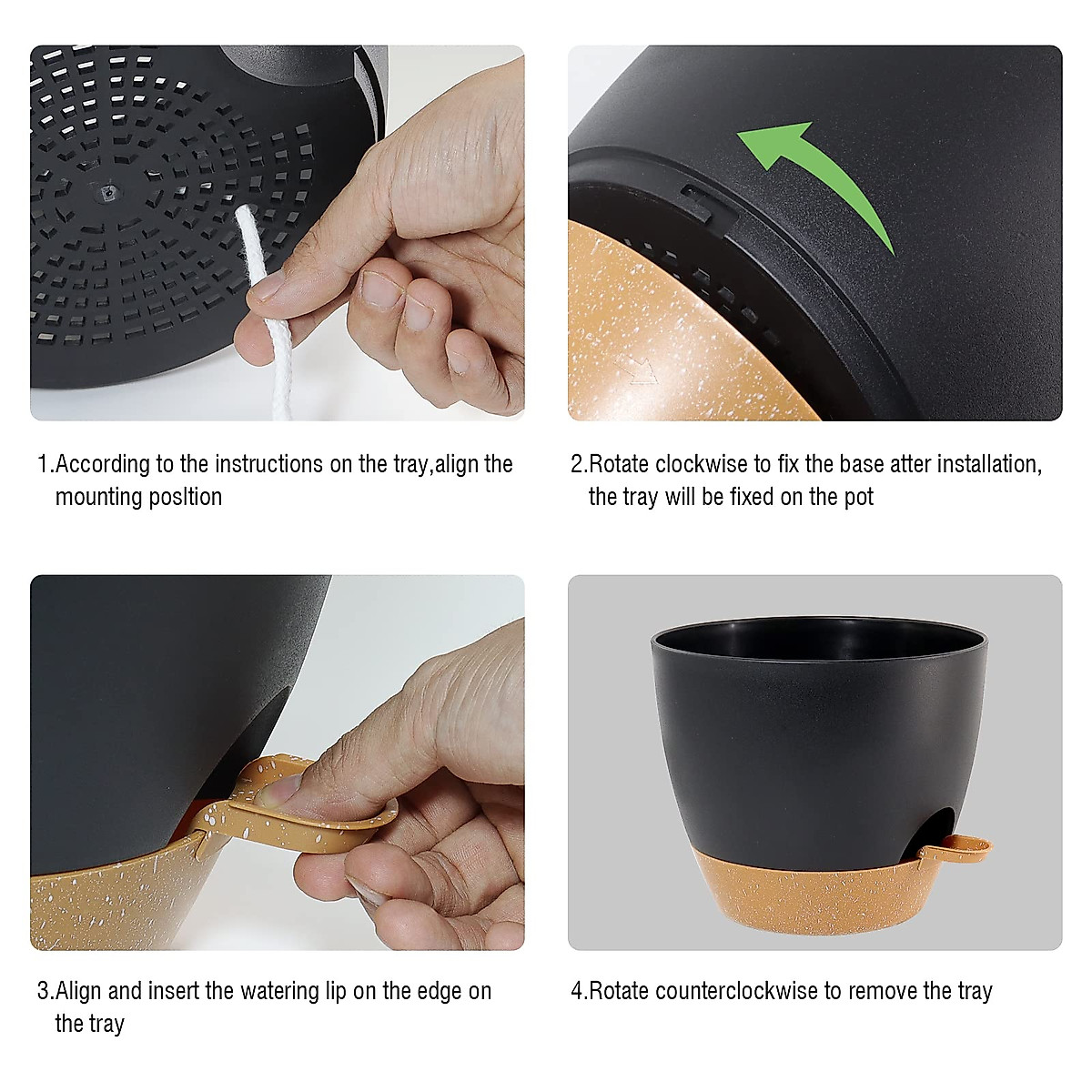 1.According to the instructions on the tray,align the mounting posltion

2.Rotate clockwise to fix the base atter installation, the tray will be fixed on the pot

3.Align and insert the watering lip on the edge on the tray

4.Rotate counterclockwise to remove the tray