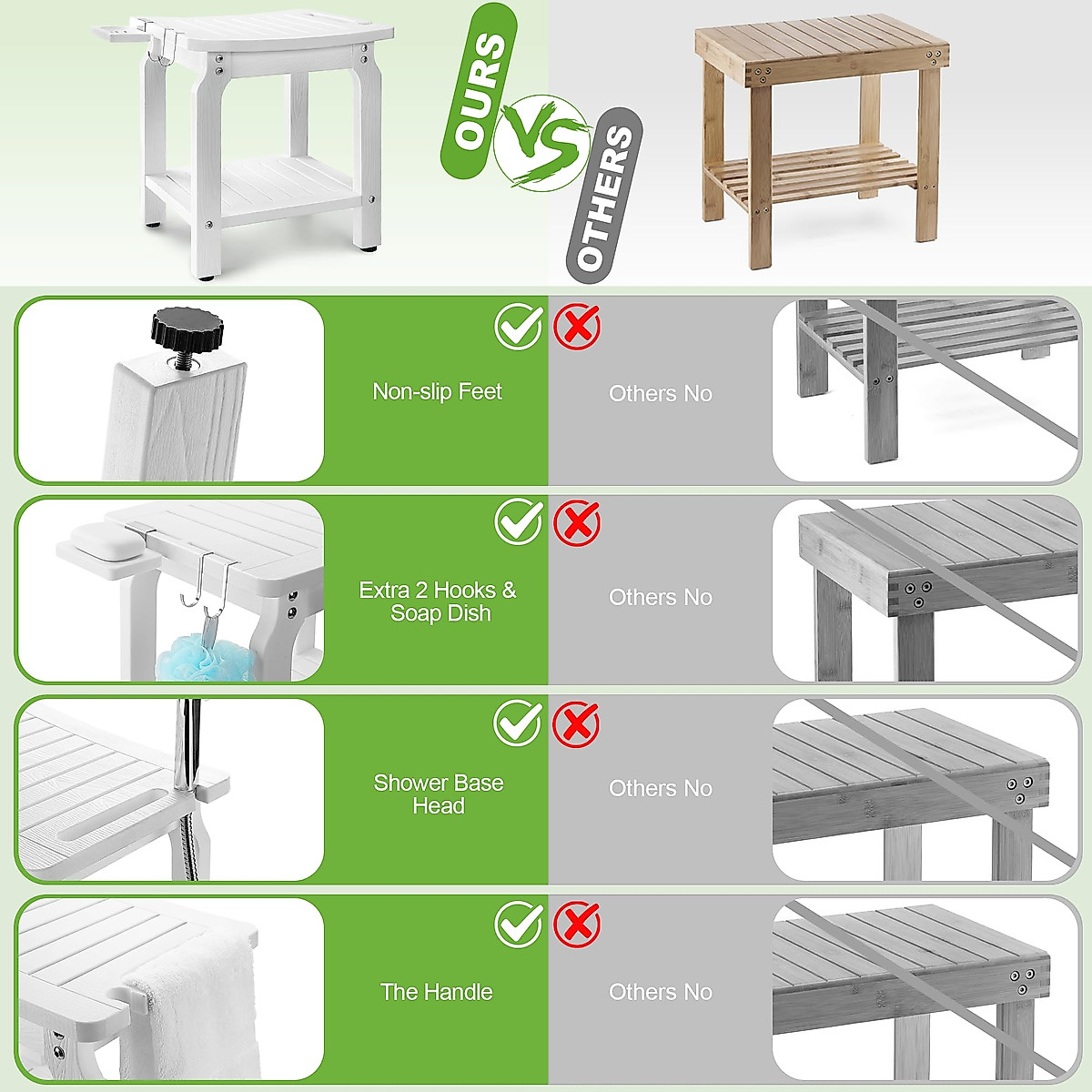 OURS
VS
OTHERS

Non-slip Feet

Others No

Extra 2 Hooks & Soap Dish

Others No

Shower Base Head

Others No

The Handle

Others No