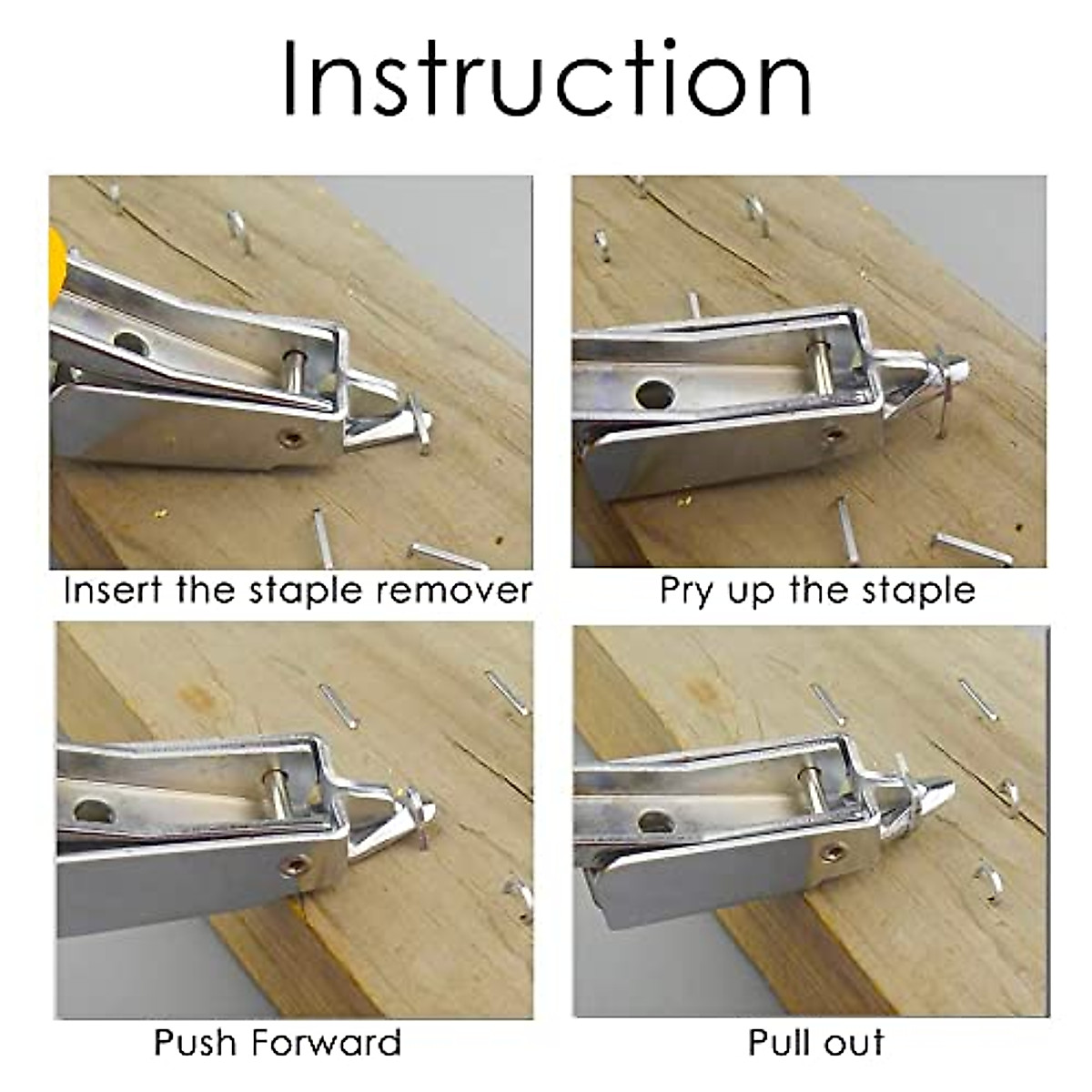 Instruction

Insert the staple remover

Pry up the staple

Push Forward

Pull out