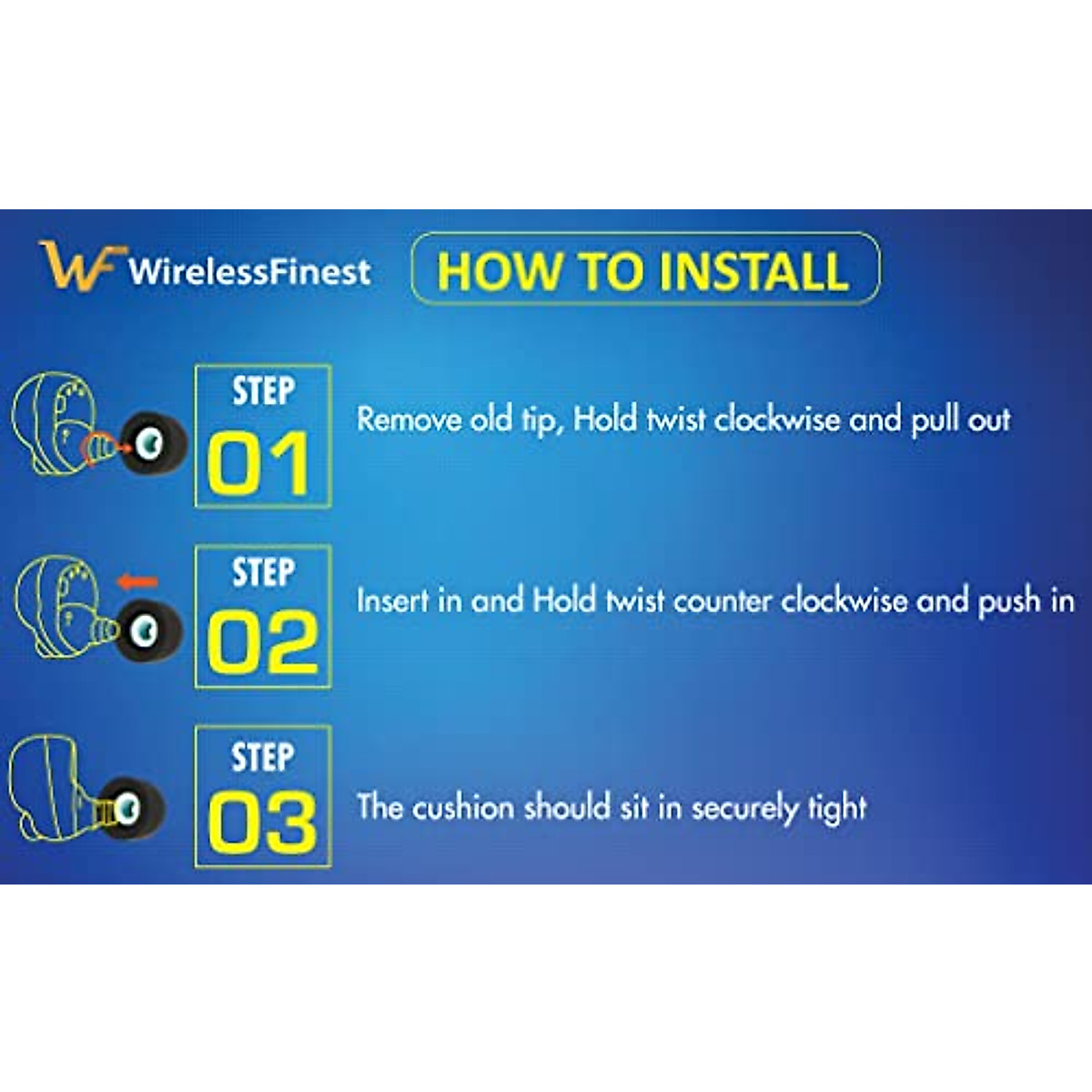 WF WirelessFinest

HOW TO INSTALL

STEP 01

Remove old tip, Hold twist clockwise and pull out

STEP 02

Insert in and Hold twist counter clockwise and push in

STEP 03

The cushion should sit in securely tight