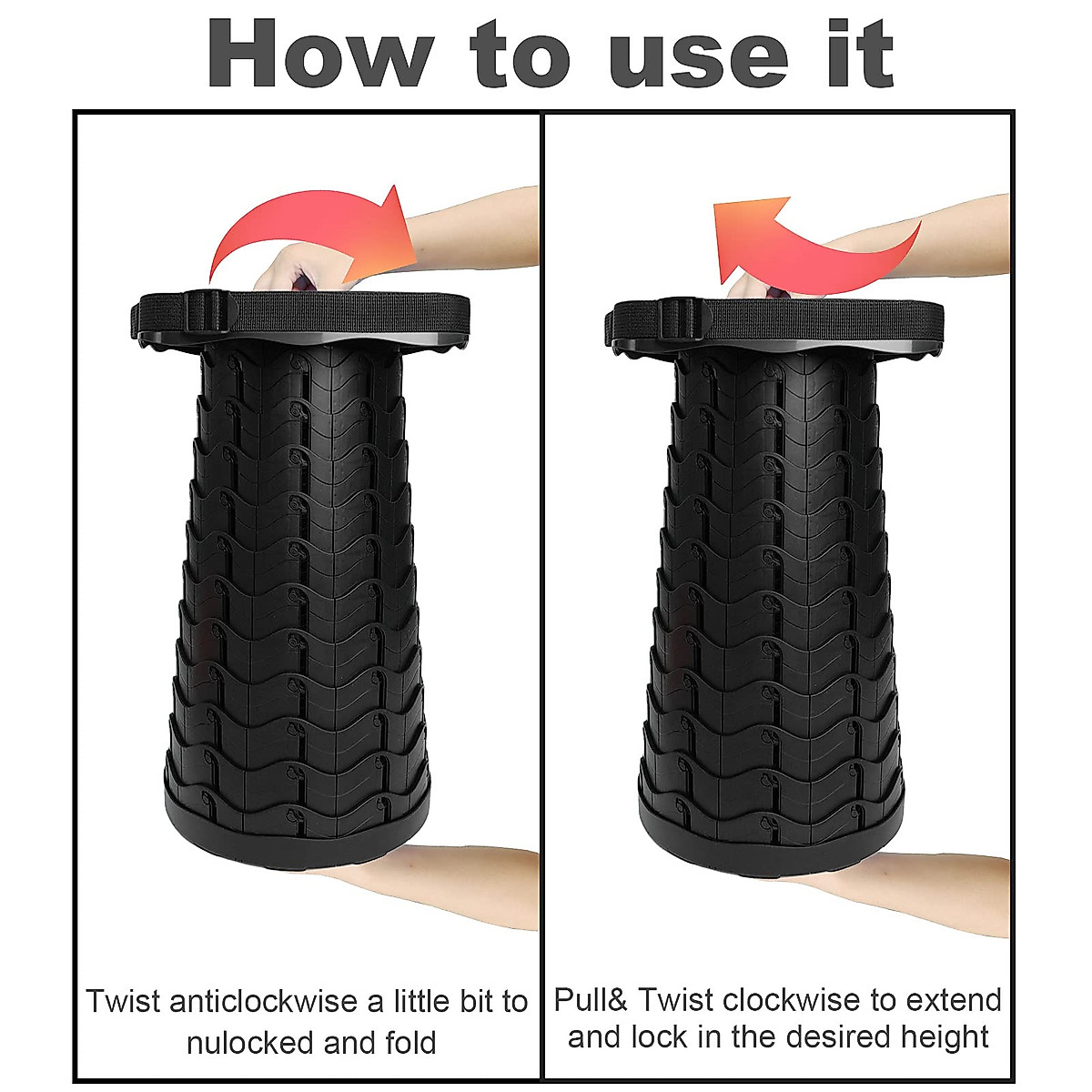 How to use it

Twist anticlockwise a little bit to nulocked and fold

Pull& Twist clockwise to extend and lock in the desired height